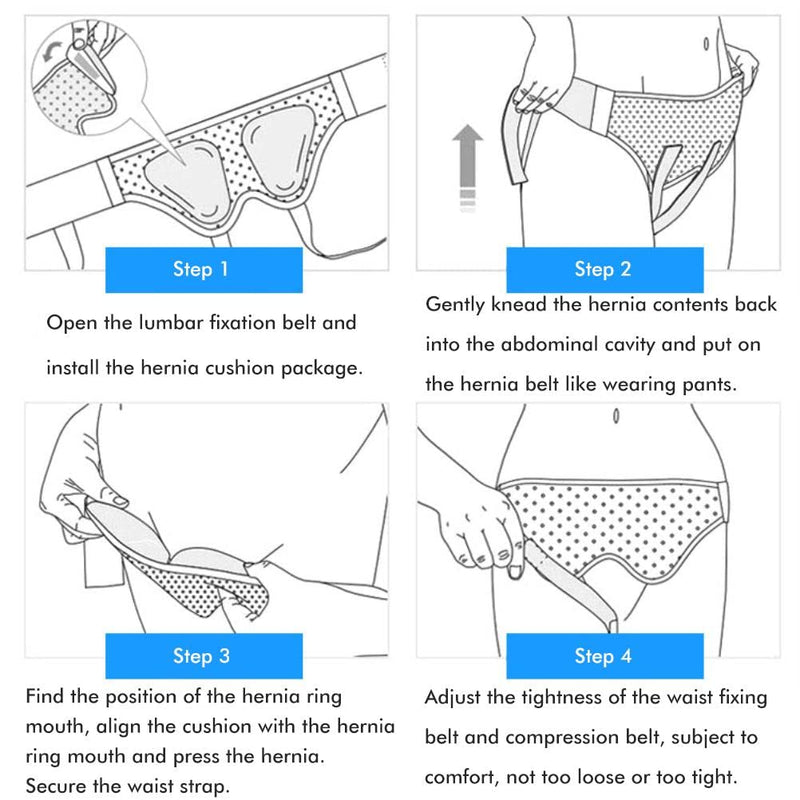 Step 1

Open the lumbar fixation belt and install the hernia cushion package.

Step 2

Gently knead the hernia contents back into the abdominal cavity and put on the hernia belt like wearing pants.

Step 3

Find the position of the hernia ring mouth, align the cushion with the hernia ring mouth and press the hernia. Secure the waist strap.

Step 4

Adjust the tightness of the waist fixing belt and compression belt, subject to comfort, not too loose or too tight.