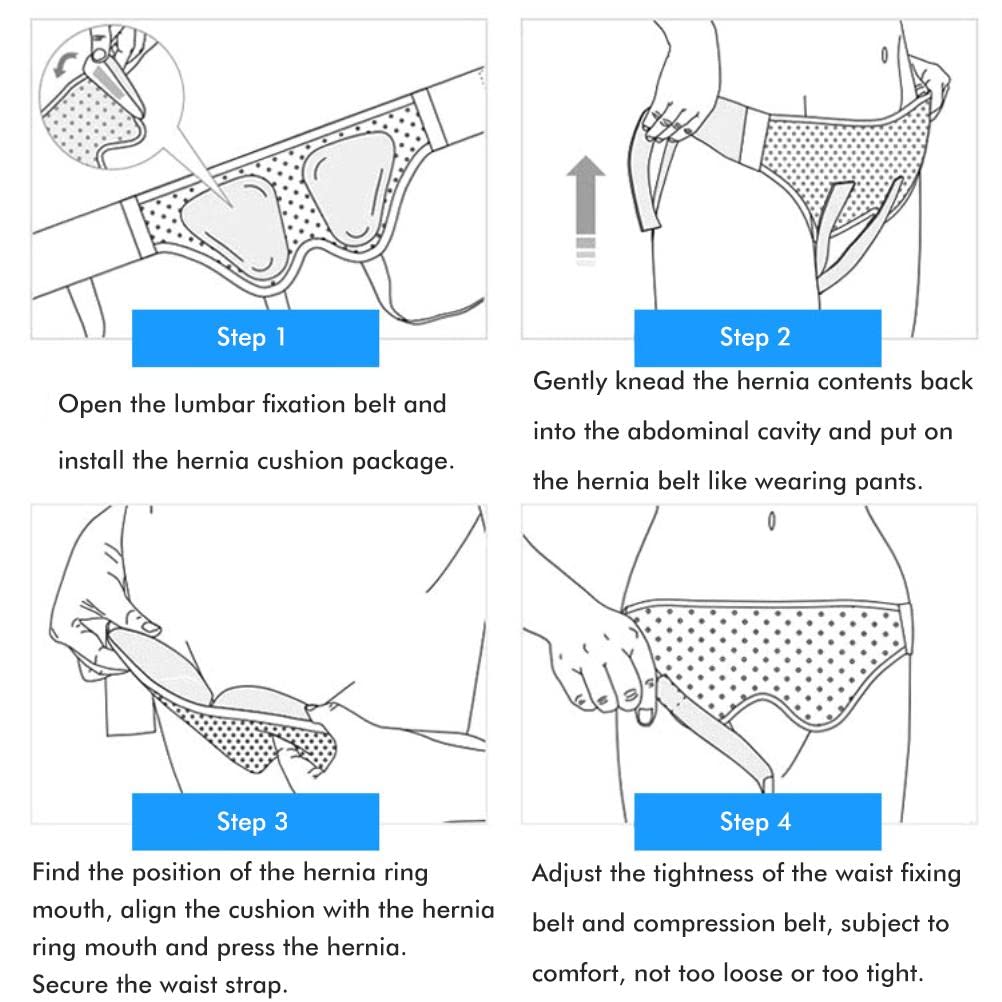 Step 1

Open the lumbar fixation belt and install the hernia cushion package.

Step 2

Gently knead the hernia contents back into the abdominal cavity and put on the hernia belt like wearing pants.

Step 3

Find the position of the hernia ring mouth, align the cushion with the hernia ring mouth and press the hernia. Secure the waist strap.

Step 4

Adjust the tightness of the waist fixing belt and compression belt, subject to comfort, not too loose or too tight.