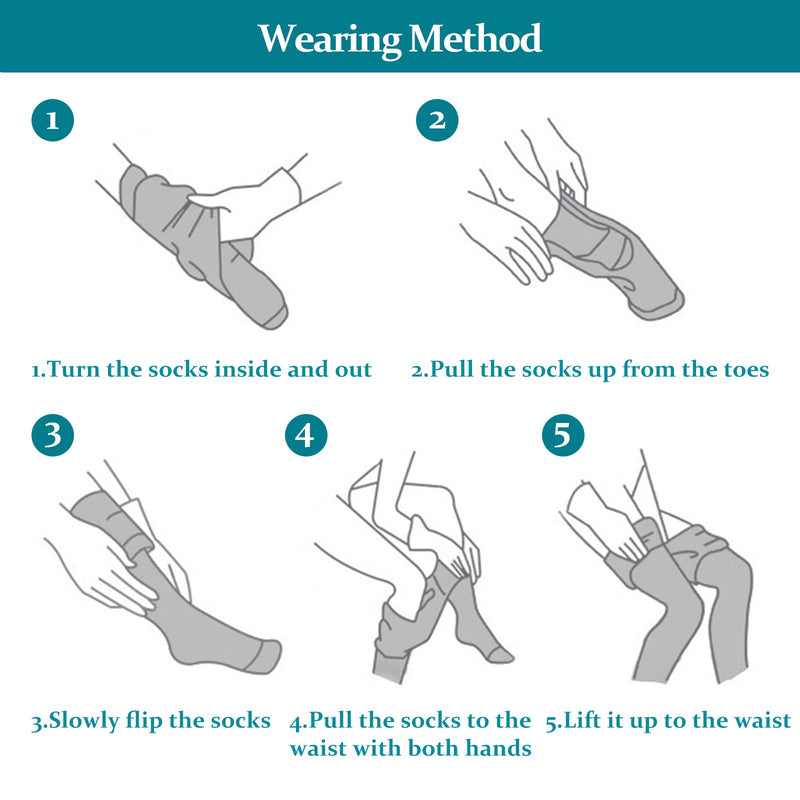 Wearing Method

1

2

1.Turn the socks inside and out

2.Pull the socks up from the toes

3

4

5

3.Slowly flip the socks

4.Pull the socks to the waist with both hands

5.Lift it up to the waist