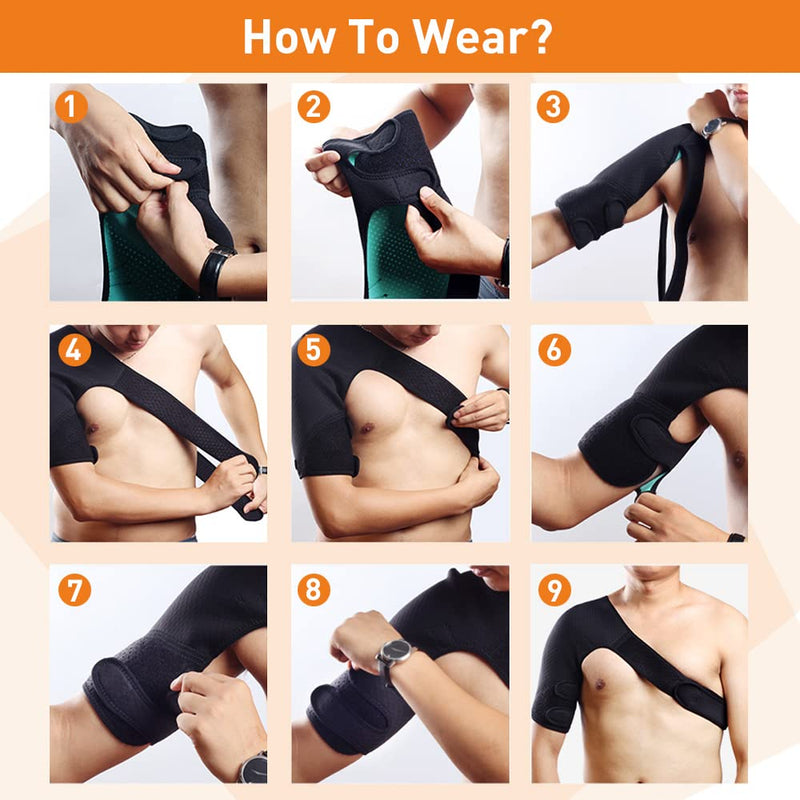 How To Wear?

1

2

3

4

5

6

7

8

9