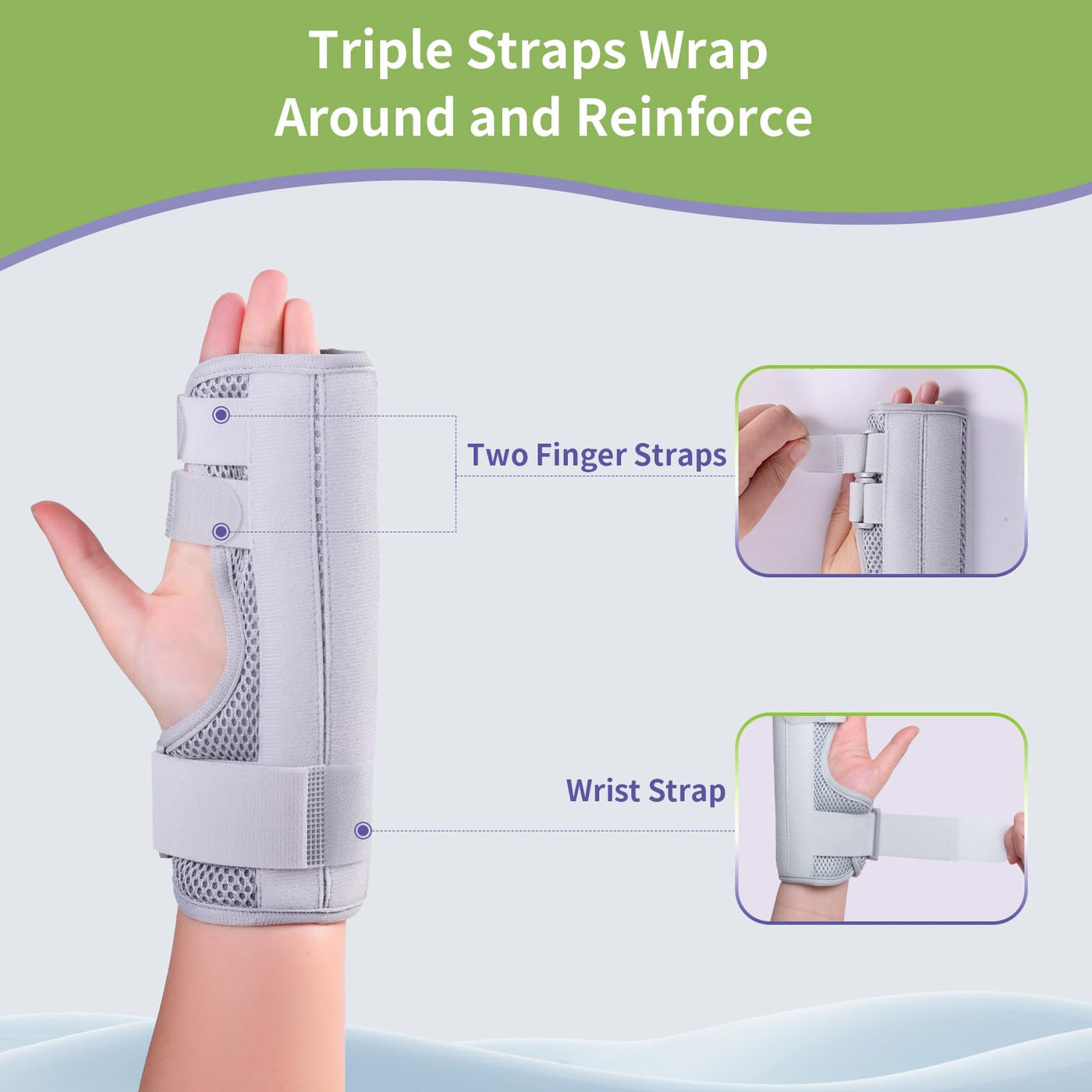 Triple Straps Wrap Around and Reinforce

Two Finger Straps

Wrist Strap