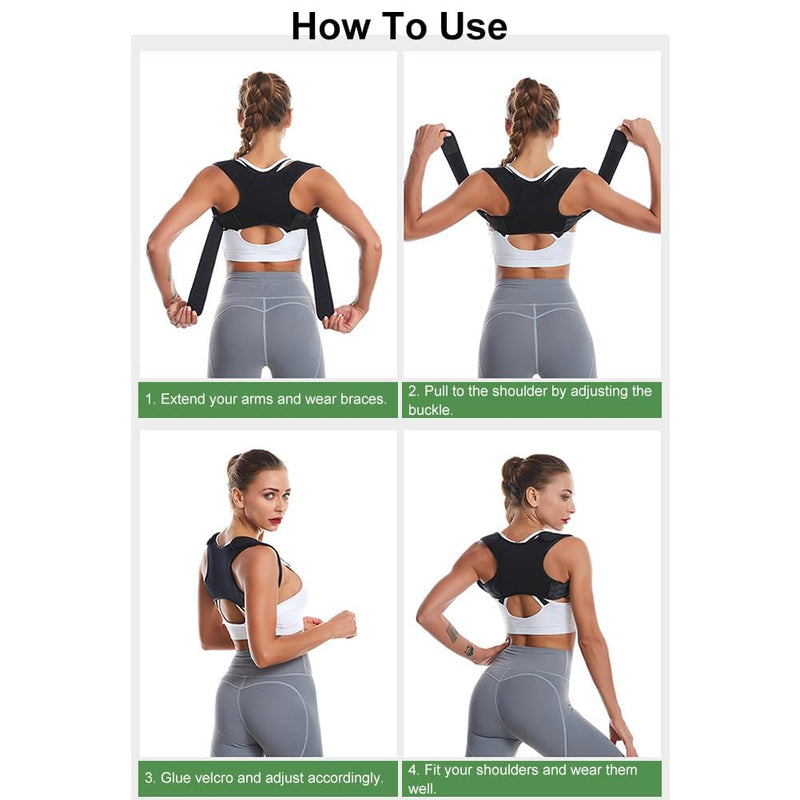 How To Use

1. Extend your arms and wear braces.

2. Pull to the shoulder by adjusting the buckle.

3. Glue velcro and adjust accordingly.

4. Fit your shoulders and wear them well.