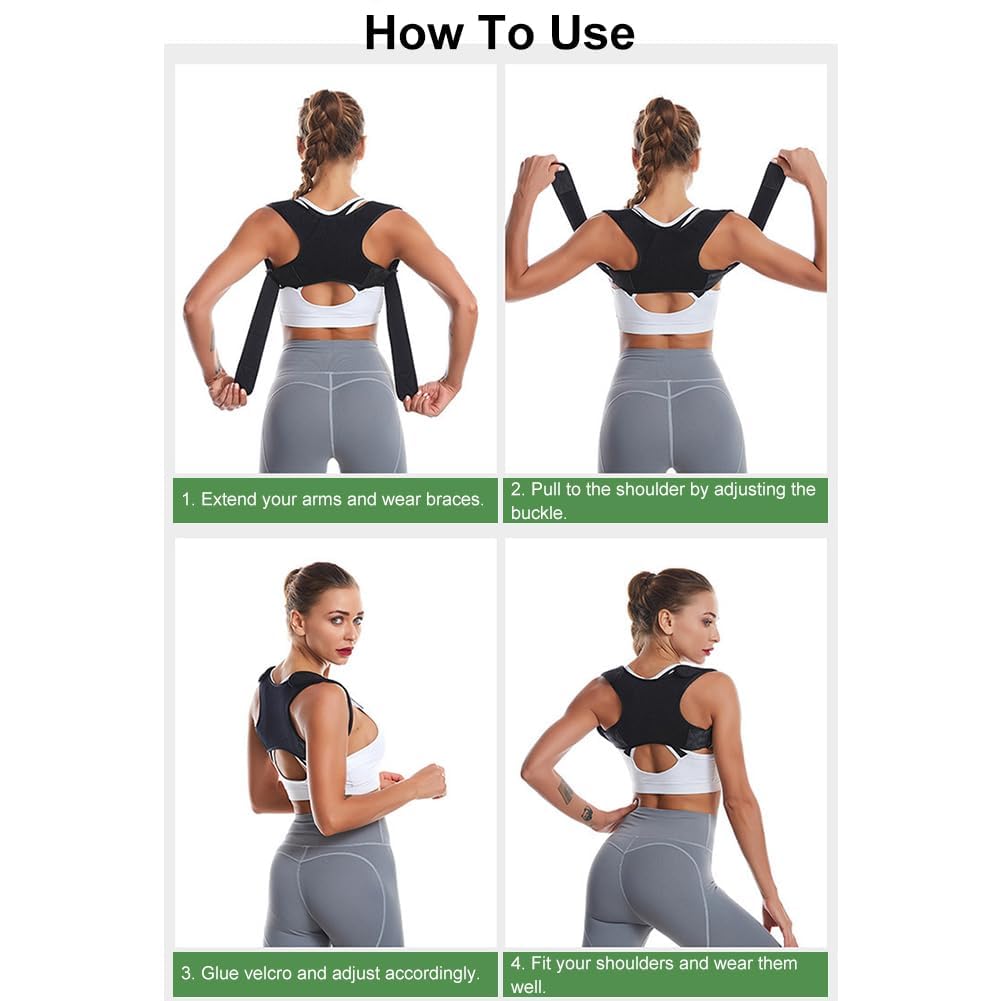 How To Use

1. Extend your arms and wear braces.

2. Pull to the shoulder by adjusting the buckle.

3. Glue velcro and adjust accordingly.

4. Fit your shoulders and wear them well.