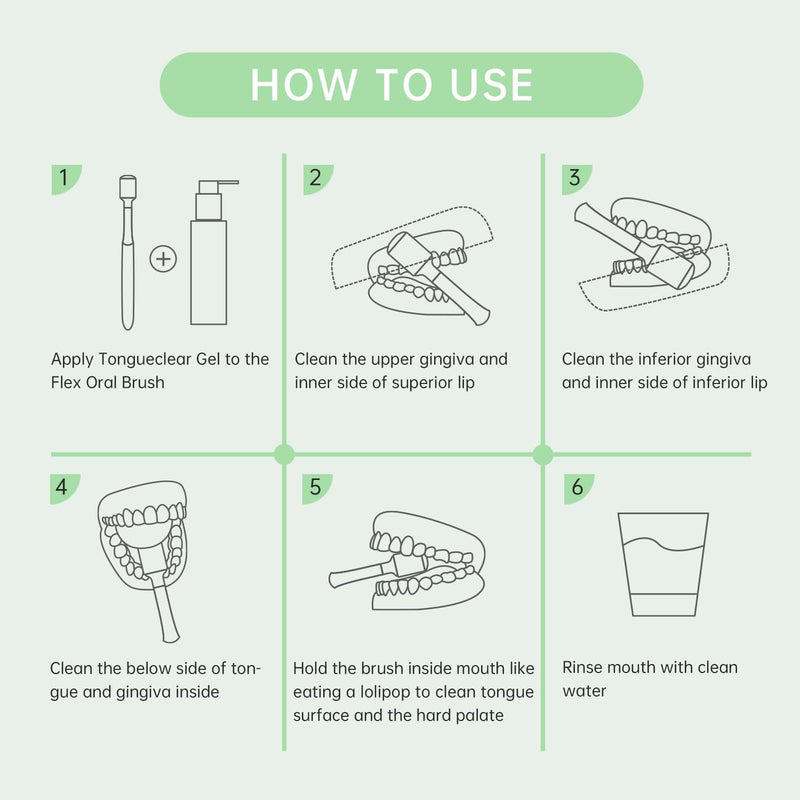 HOW TO USE

1

Apply Tongueclear Gel to the Flex Oral Brush

2

Clean the upper gingiva and inner side of superior lip

3

Clean the inferior gingiva and inner side of inferior lip

4

Clean the below side of tongue and gingiva inside

5

Hold the brush inside mouth like eating a lolipop to clean tongue surface and the hard palate

6

Rinse mouth with clean water