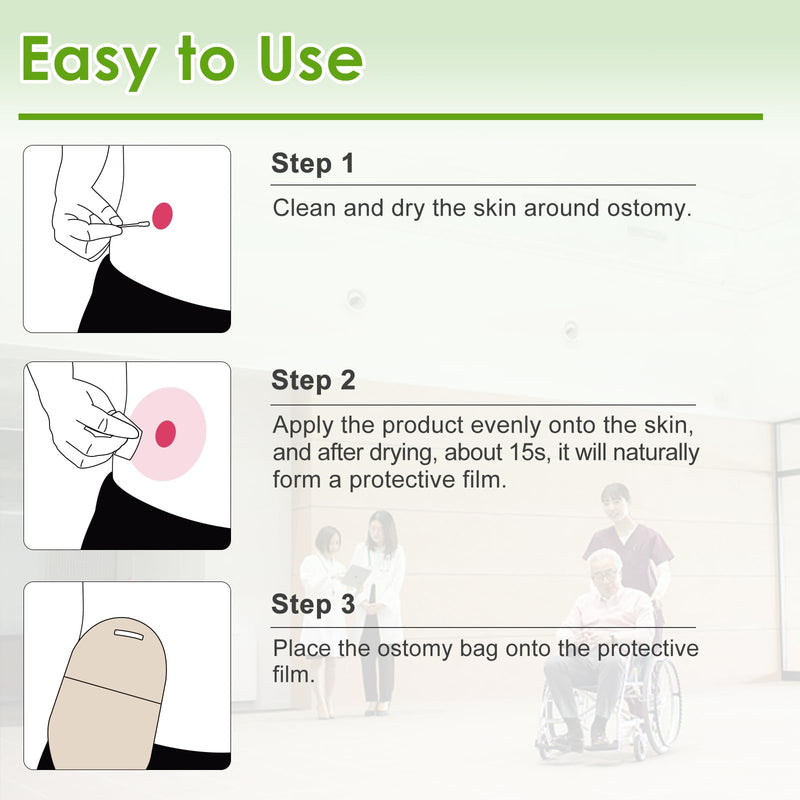 Easy to Use

Step 1

Clean and dry the skin around ostomy.

Step 2

Apply the product evenly onto the skin, and after drying, about 15s, it will naturally form a protective film.

Step 3

Place the ostomy bag onto the protective film.