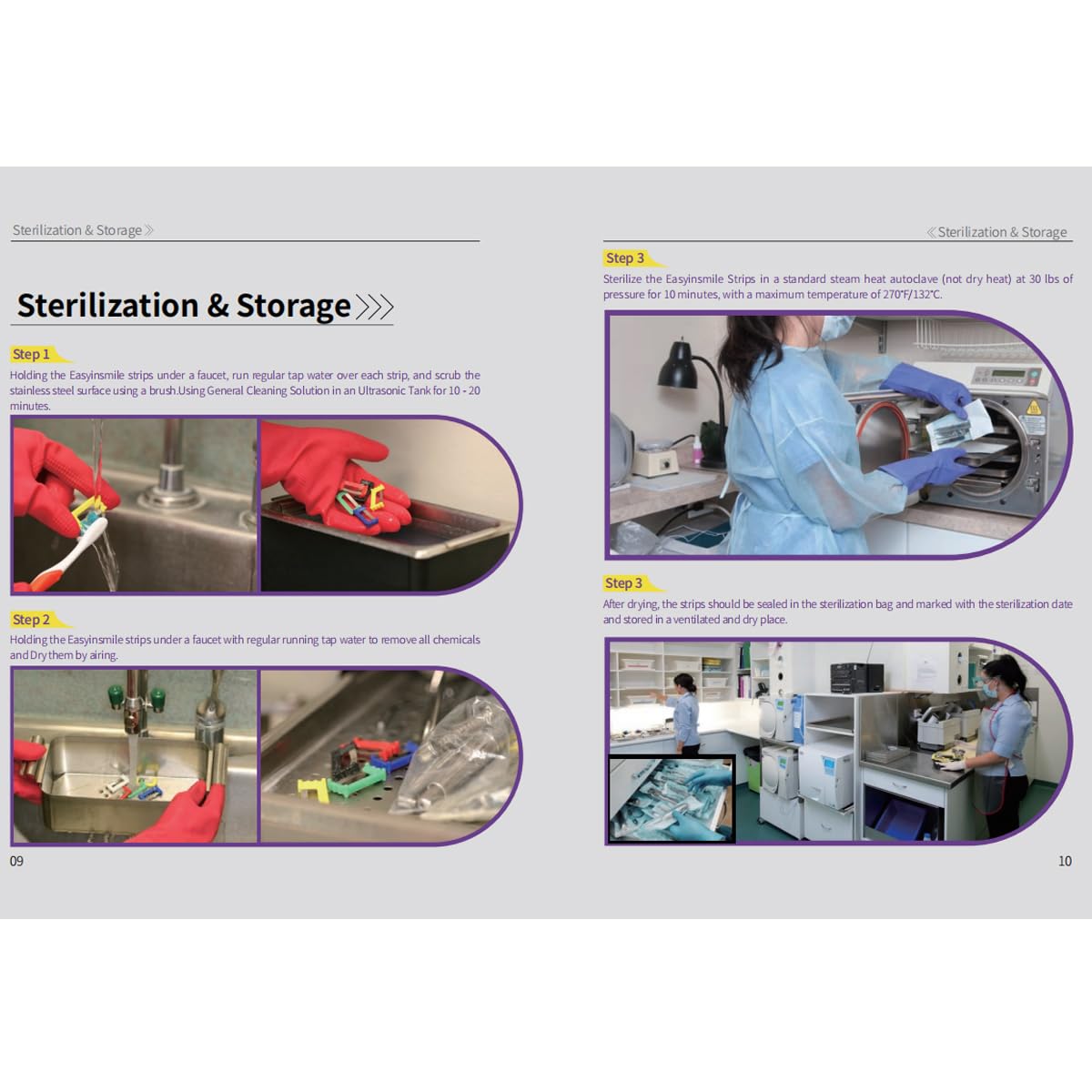 Sterilization & Storage

Sterilization & Storage

Step 1
Holding the Easyinsmile strips under a faucet, run regular tap water over each strip, and scrub the stainless steel surface using a brush.Using General Cleaning Solution in an Ultrasonic Tank for 10 - 20 minutes.

Step 2
Holding the Easyinsmile strips under a faucet with regular running tap water to remove all chemicals and Dry them by airing.

09

Sterilization & Storage

Step 3
Sterilize the Easyinsmile Strips in a standard steam heat autoclave (not dry heat) at 30 lbs of pressure for 10 minutes, with a maximum temperature of 270°F/132°C.

Step 3
After drying, the strips should be sealed in the sterilization bag and marked with the sterilization date and stored in a ventilated and dry place.

10