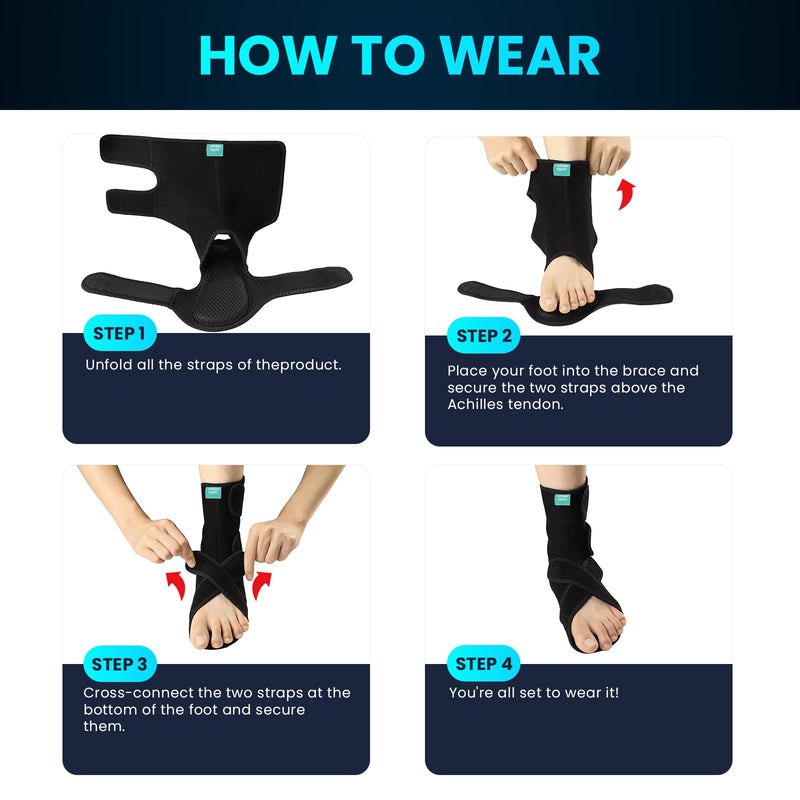 HOW TO WEAR

STEP 1

Unfold all the straps of theproduct.

STEP 2

Place your foot into the brace and secure the two straps above the Achilles tendon.

STEP 3

Cross-connect the two straps at the bottom of the foot and secure them.

STEP 4

You're all set to wear it!