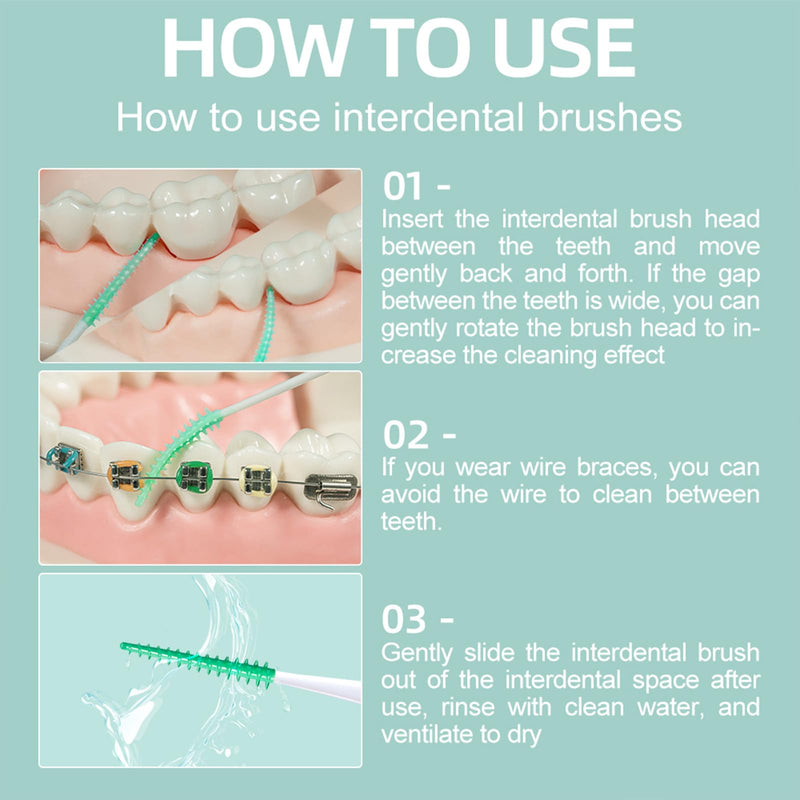 HOW TO USE

How to use interdental brushes

01 -
Insert the interdental brush head between the teeth and move gently back and forth. If the gap between the teeth is wide, you can gently rotate the brush head to increase the cleaning effect

02 -
If you wear wire braces, you can avoid the wire to clean between teeth.

03 -
Gently slide the interdental brush out of the interdental space after use, rinse with clean water, and ventilate to dry