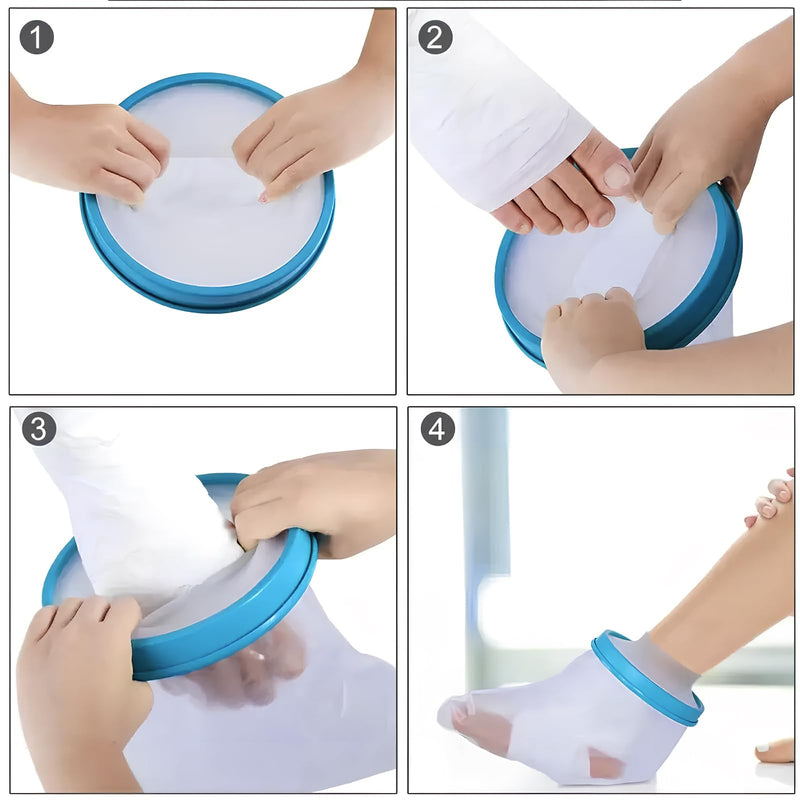 1

2

3

4