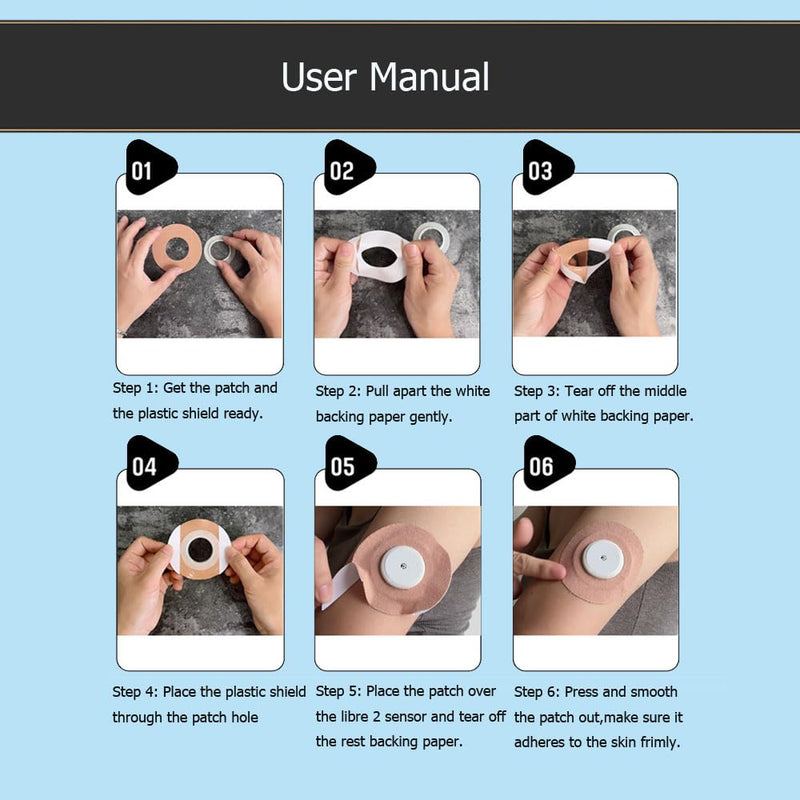 User Manual

01

Step 1: Get the patch and the plastic shield ready.

02

Step 2: Pull apart the white backing paper gently.

03

Step 3: Tear off the middle part of white backing paper.

04

Step 4: Place the plastic shield through the patch hole

05

Step 5: Place the patch over the libre 2 sensor and tear off the rest backing paper.

06

Step 6: Press and smooth the patch out,make sure it adheres to the skin frimly.