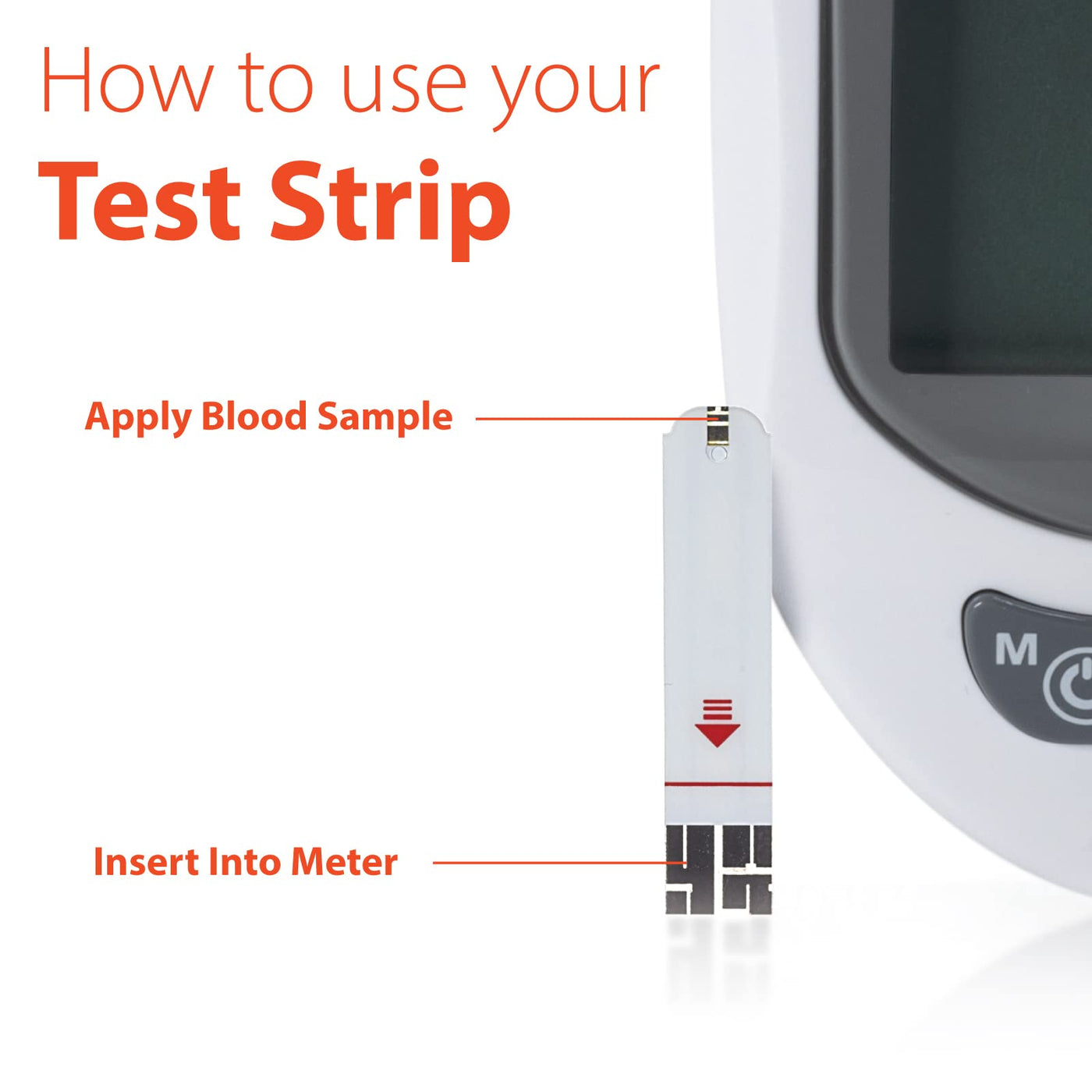 How to use your
Test Strip

Apply Blood Sample

Insert Into Meter

M