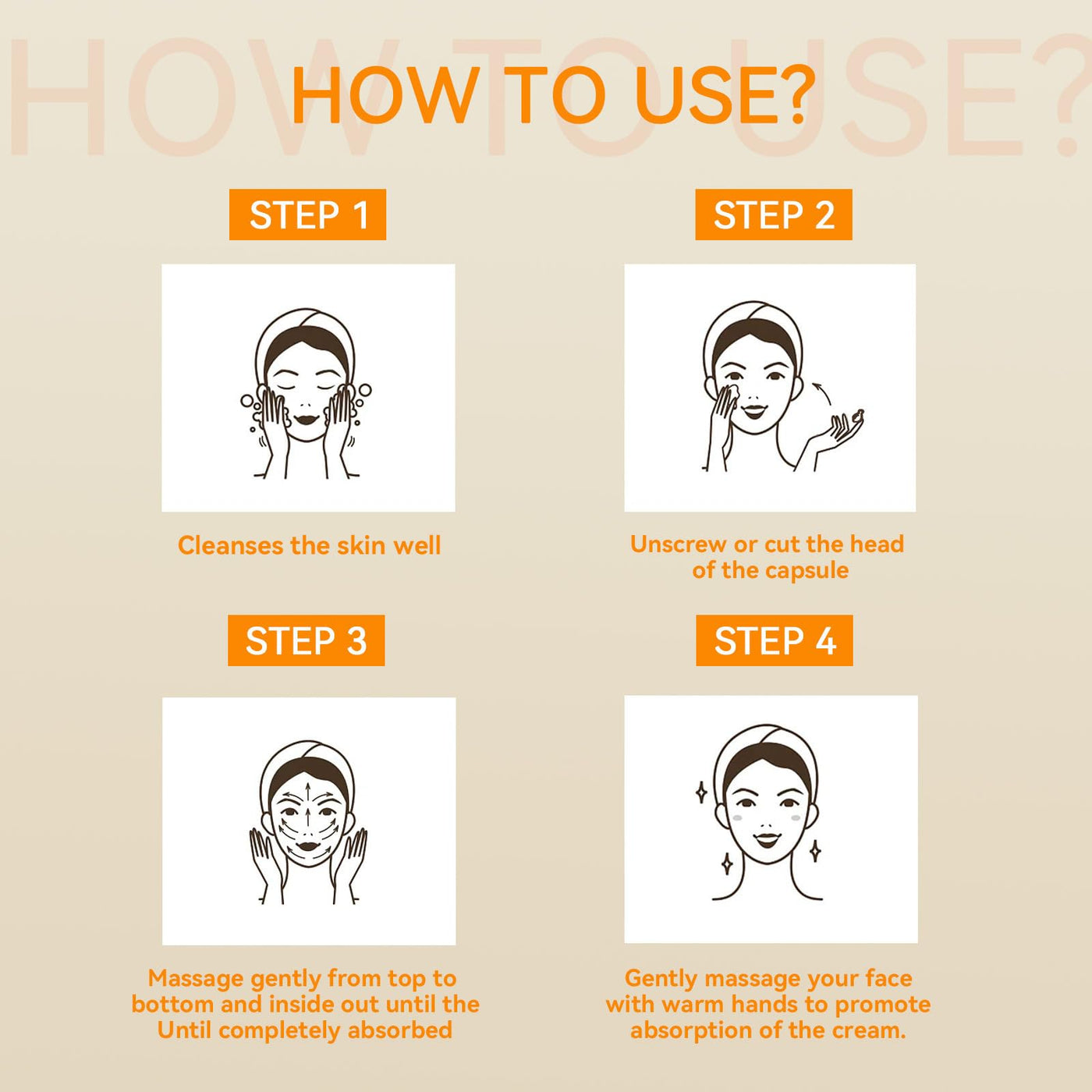 HOW TO USE?

HOW TO USE?

STEP 1

Cleanses the skin well

STEP 2

Unscrew or cut the head of the capsule

STEP 3

Massage gently from top to bottom and inside out until the Until completely absorbed

STEP 4

Gently massage your face with warm hands to promote absorption of the cream.