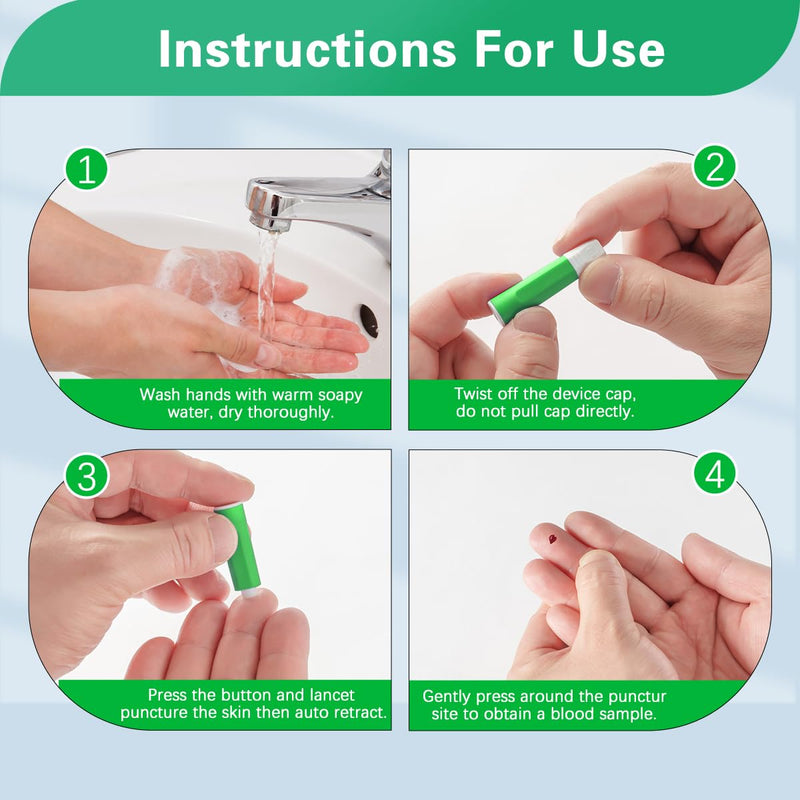 Instructions For Use

1

Wash hands with warm soapy water, dry thoroughly.

2

Twist off the device cap, do not pull cap directly.

3

Press the button and lancet puncture the skin then auto retract.

4

Gently press around the punctur site to obtain a blood sample.