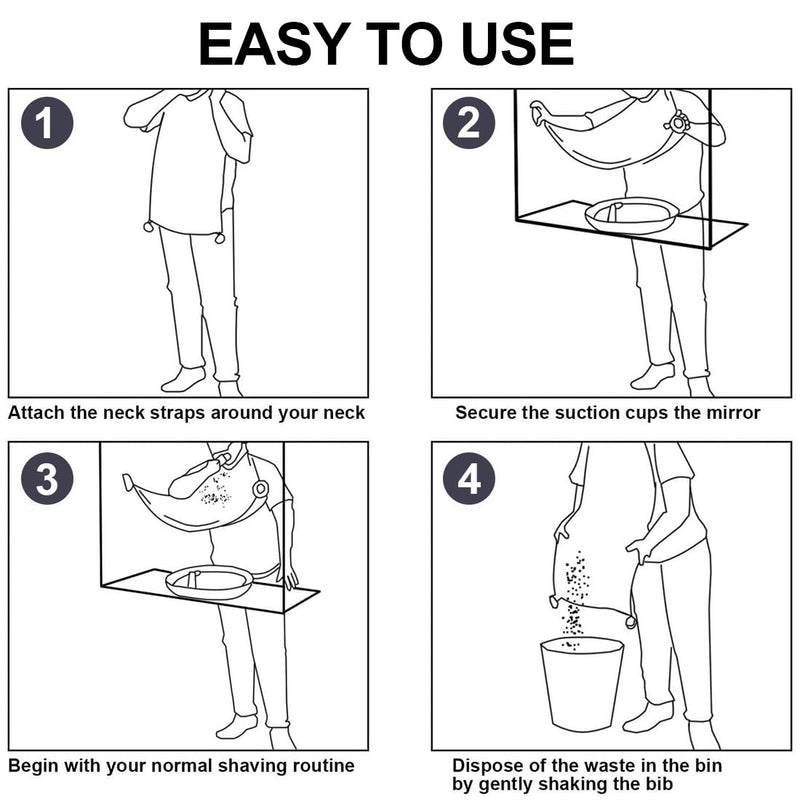 EASY TO USE

1

Attach the neck straps around your neck

2

Secure the suction cups the mirror

3

Begin with your normal shaving routine

4

Dispose of the waste in the bin by gently shaking the bib