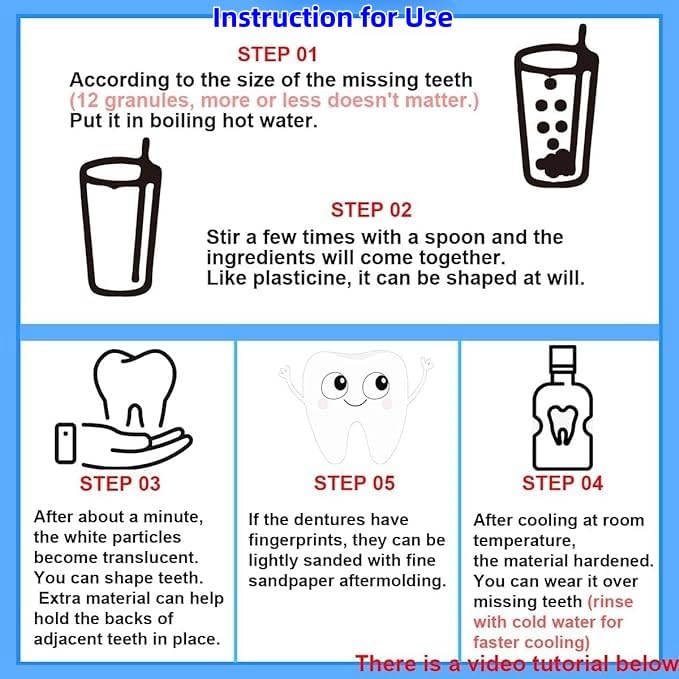 Instruction for Use

STEP 01
According to the size of the missing teeth
(12 granules, more or less doesn't matter.)
Put it in boiling hot water.

STEP 02
Stir a few times with a spoon and the ingredients will come together.
Like plasticine, it can be shaped at will.

STEP 03
After about a minute, the white particles become translucent. You can shape teeth. Extra material can help hold the backs of adjacent teeth in place.

STEP 05
If the dentures have fingerprints, they can be lightly sanded with fine sandpaper aftermolding.

STEP 04
After cooling at room temperature, the material hardened. You can wear it over missing teeth (rinse with cold water for faster cooling)

There is a video tutorial below