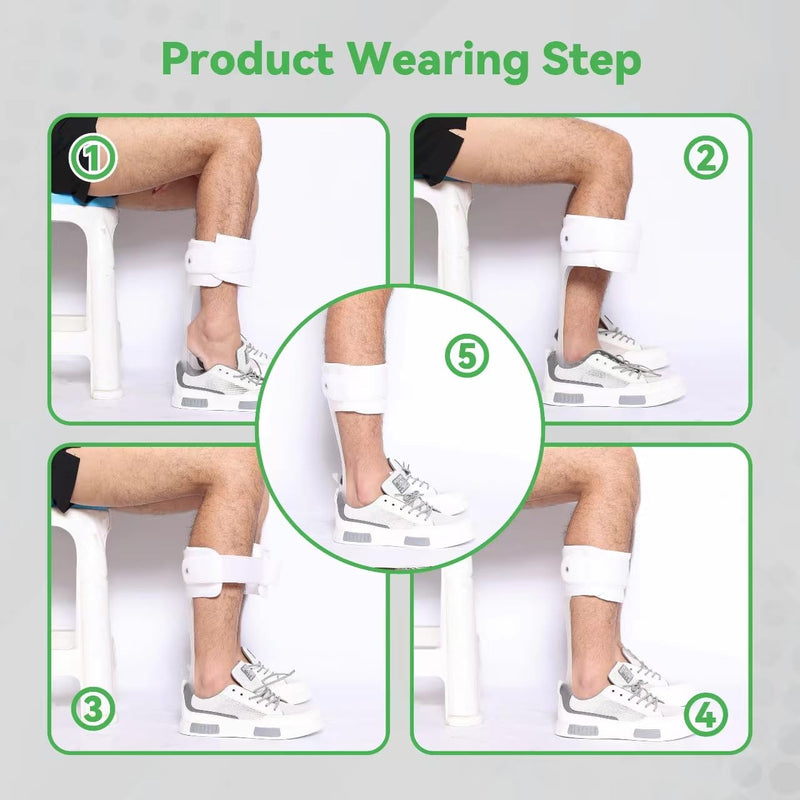 Product Wearing Step

①

②

⑤

③

④