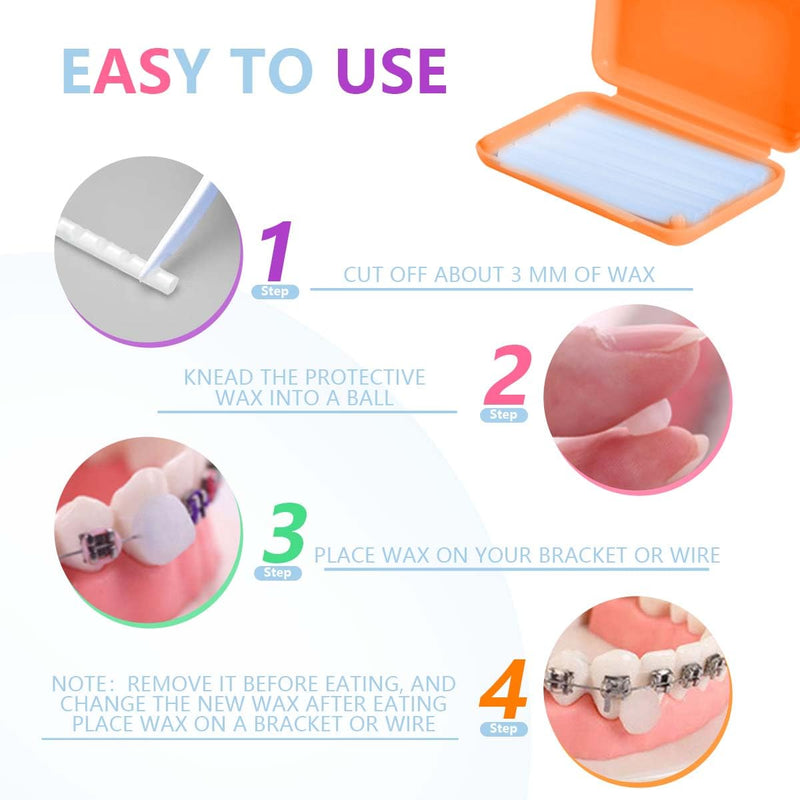 EASY TO USE

1
Step
CUT OFF ABOUT 3 MM OF WAX

KNEAD THE PROTECTIVE WAX INTO A BALL
2
Step

3
Step
PLACE WAX ON YOUR BRACKET OR WIRE

NOTE: REMOVE IT BEFORE EATING, AND CHANGE THE NEW WAX AFTER EATING PLACE WAX ON A BRACKET OR WIRE
4
Step