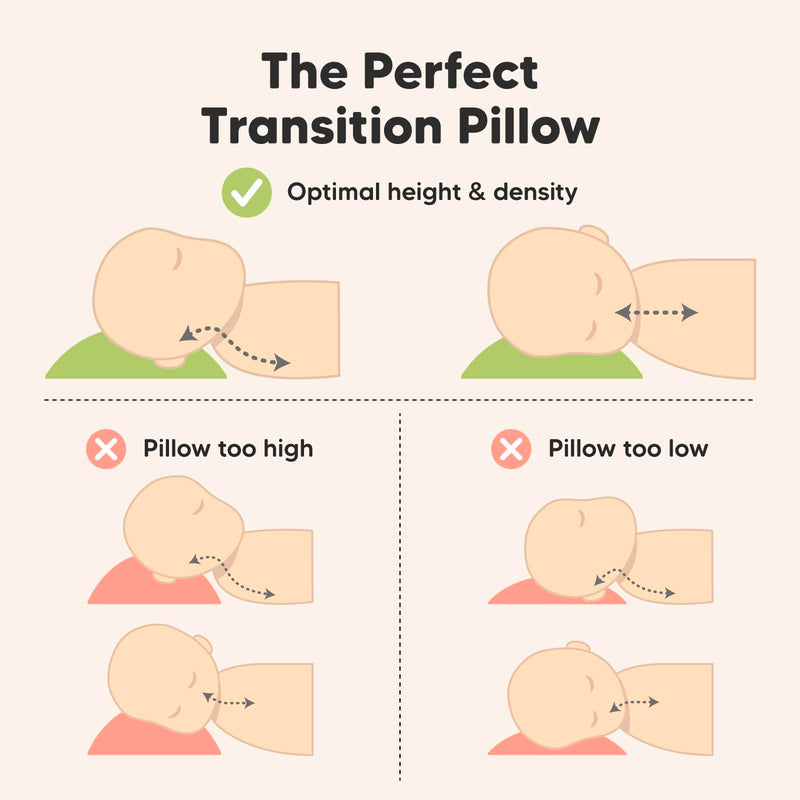 The Perfect Transition Pillow

Optimal height & density

Pillow too high

Pillow too low