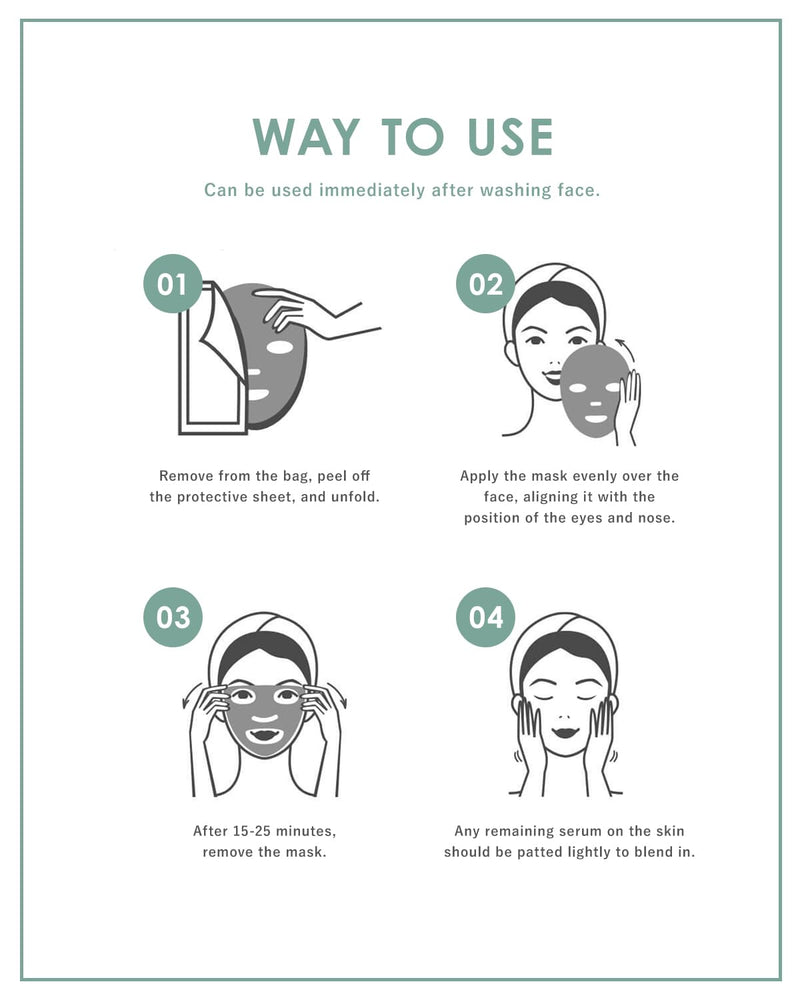 WAY TO USE

Can be used immediately after washing face.

01

Remove from the bag, peel off the protective sheet, and unfold.

02

Apply the mask evenly over the face, aligning it with the position of the eyes and nose.

03

After 15-25 minutes, remove the mask.

04

Any remaining serum on the skin should be patted lightly to blend in.