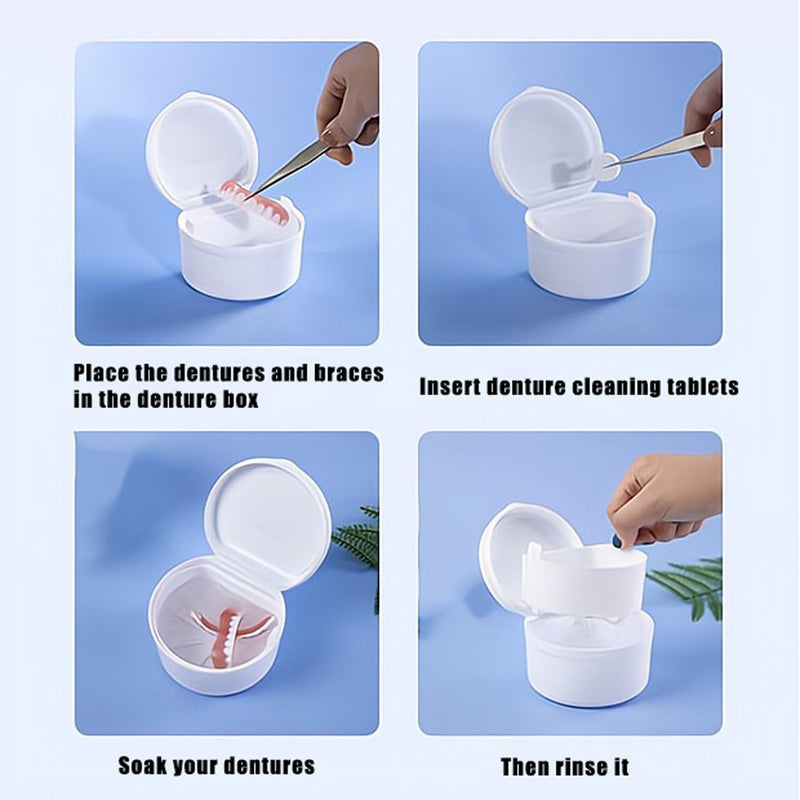 Place the dentures and braces in the denture box

Insert denture cleaning tablets

Soak your dentures

Then rinse it