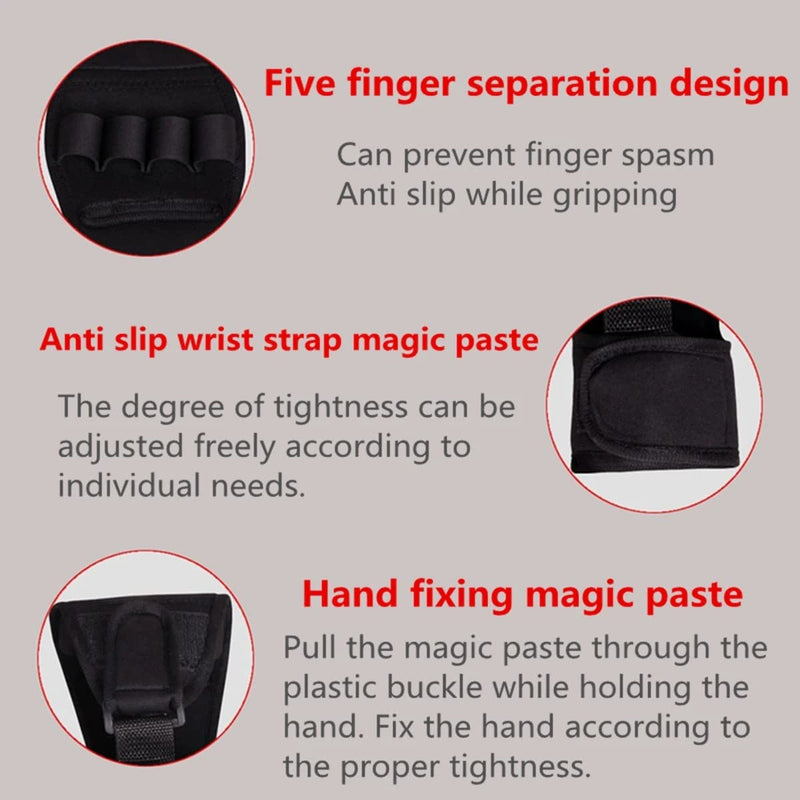 Five finger separation design

Can prevent finger spasm
Anti slip while gripping

Anti slip wrist strap magic paste

The degree of tightness can be adjusted freely according to individual needs.

Hand fixing magic paste

Pull the magic paste through the plastic buckle while holding the hand. Fix the hand according to the proper tightness.