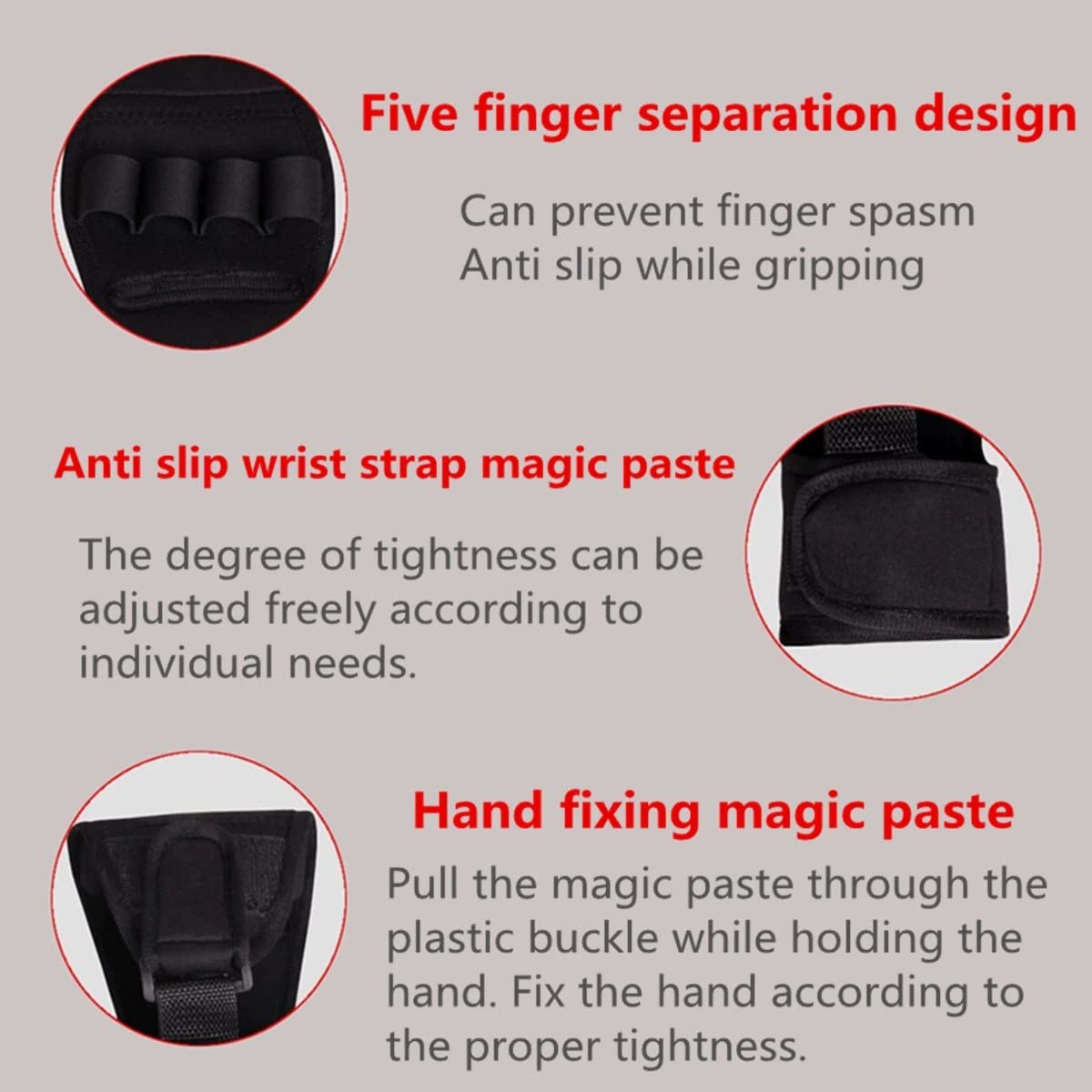 Five finger separation design

Can prevent finger spasm
Anti slip while gripping

Anti slip wrist strap magic paste

The degree of tightness can be adjusted freely according to individual needs.

Hand fixing magic paste

Pull the magic paste through the plastic buckle while holding the hand. Fix the hand according to the proper tightness.