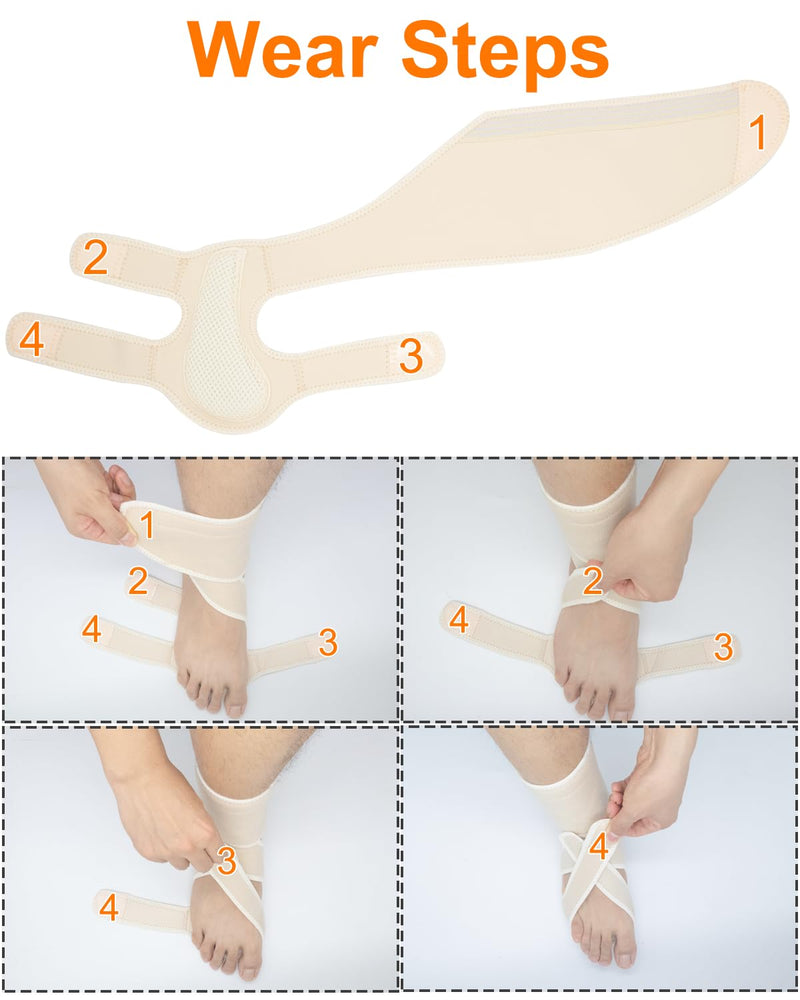 Wear Steps

1
2
4
3

1
2
4
3

2
4
3

3
4

4