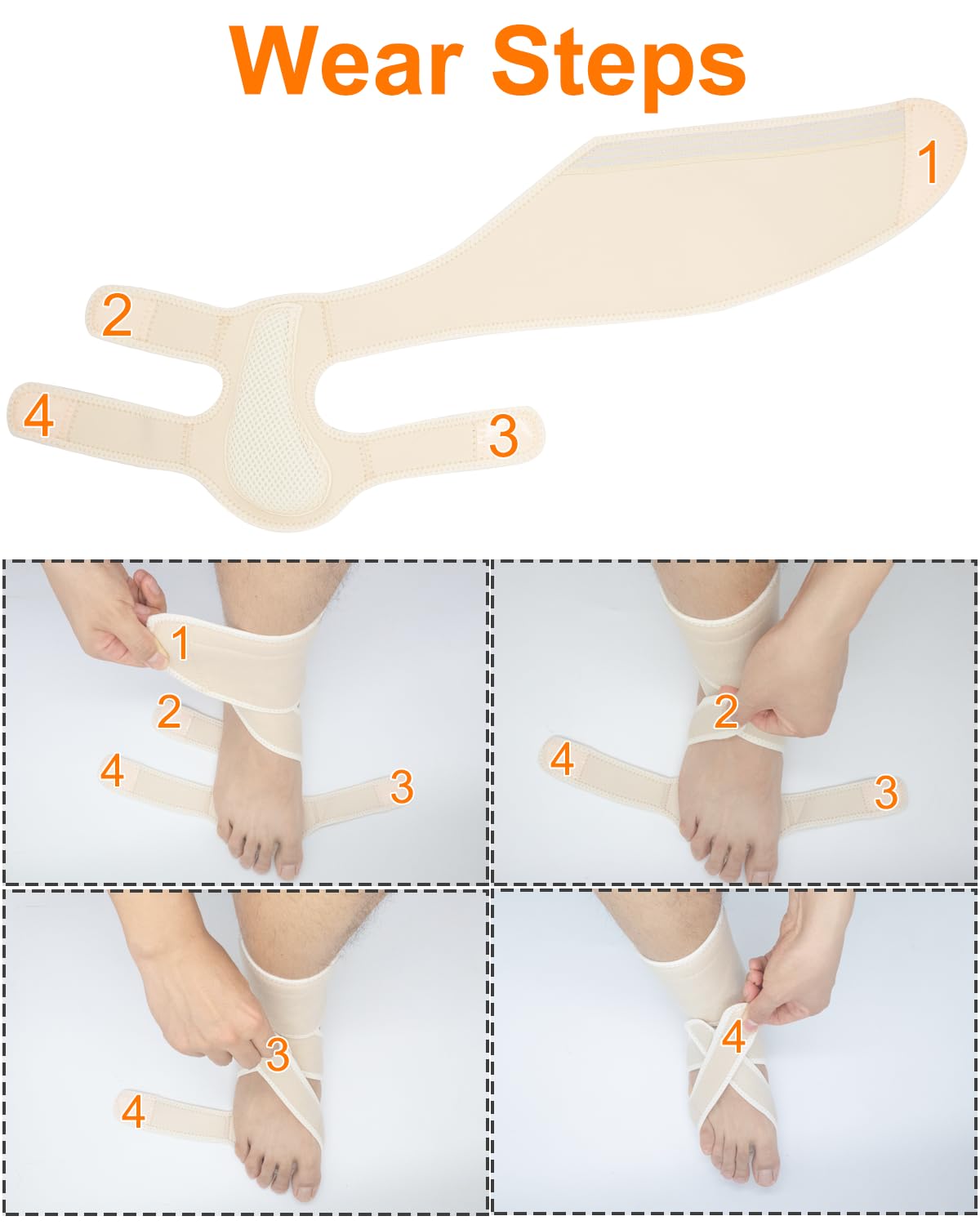 Wear Steps

1
2
4
3

1
2
4
3

2
4
3

3
4

4