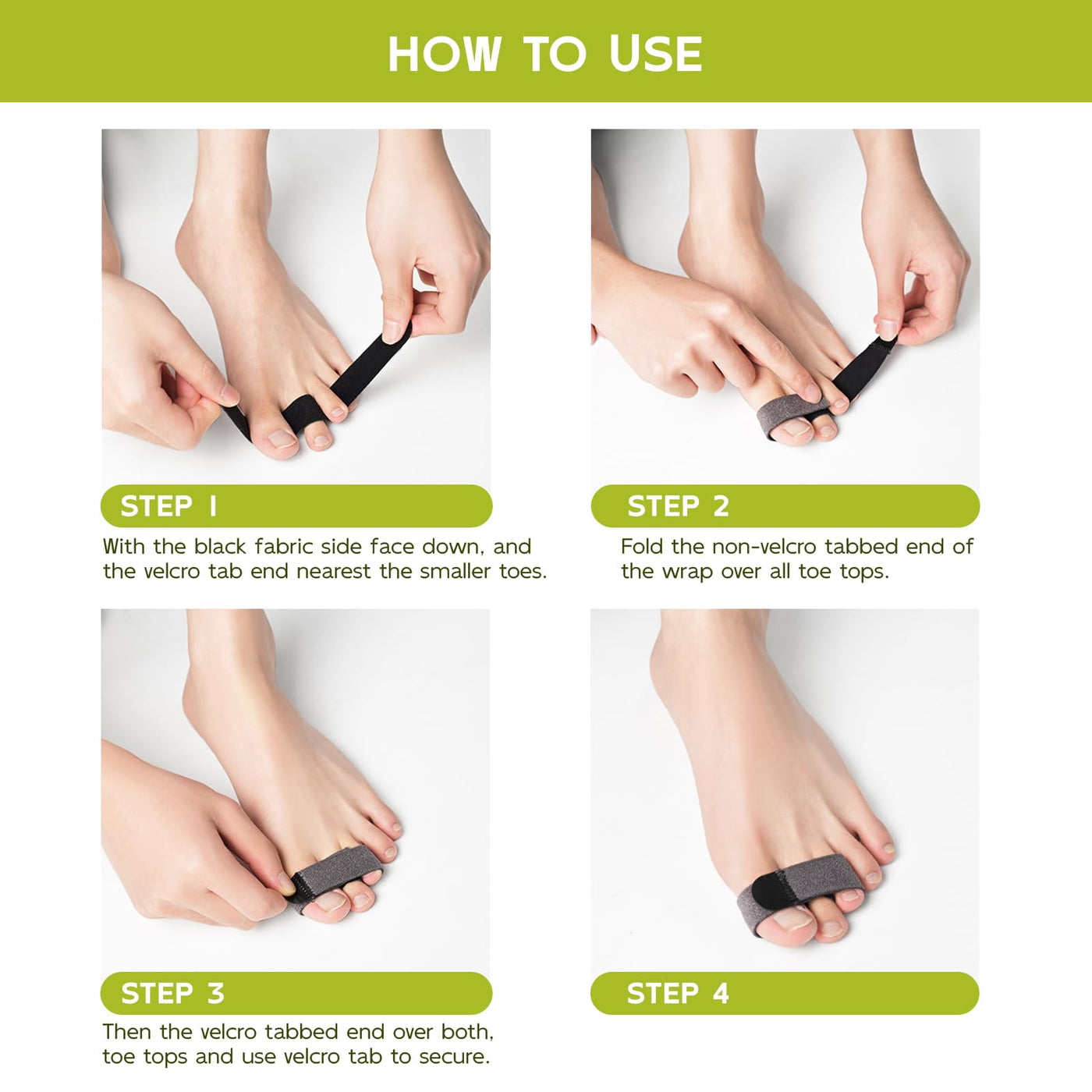 HOW TO USE

STEP 1

With the black fabric side face down, and the velcro tab end nearest the smaller toes.

STEP 2

Fold the non-velcro tabbed end of the wrap over all toe tops.

STEP 3

Then the velcro tabbed end over both, toe tops and use velcro tab to secure.

STEP 4