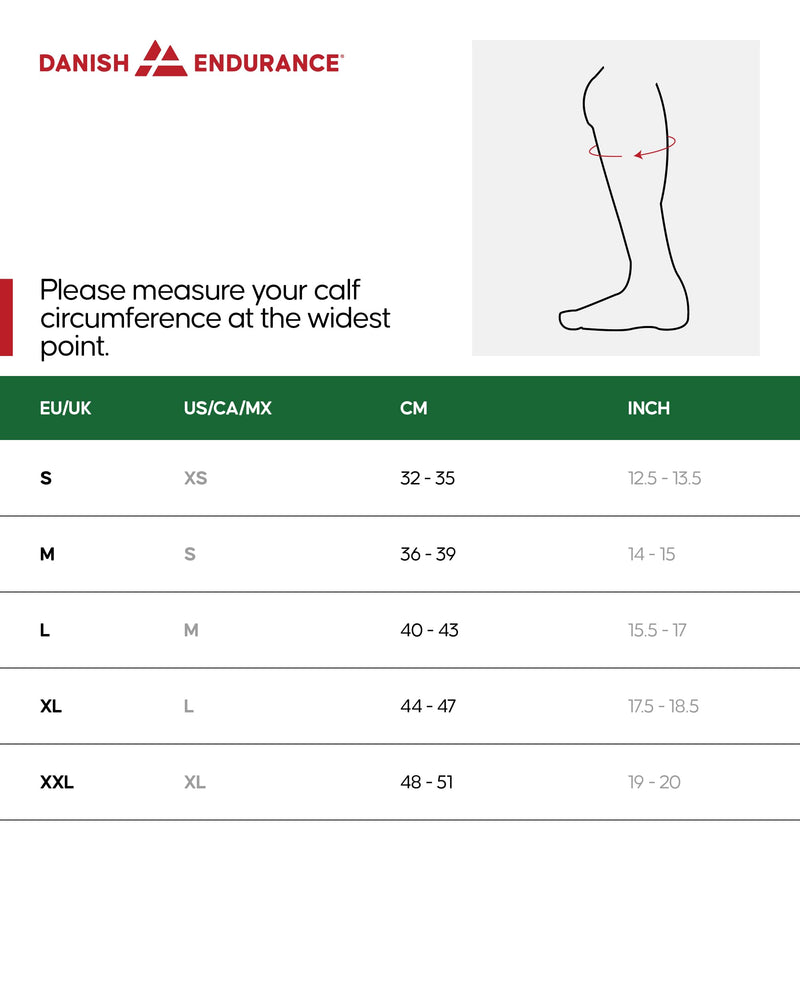 DANISH ENDURANCE®

Please measure your calf circumference at the widest point.

| EU/UK | US/CA/MX | CM | INCH |
|---|---|---|---|
| S | XS | 32 - 35 | 12.5 - 13.5 |
| M | S | 36 - 39 | 14 - 15 |
| L | M | 40 - 43 | 15.5 - 17 |
| XL | L | 44 - 47 | 17.5 - 18.5 |
| XXL | XL | 48 - 51 | 19 - 20 |