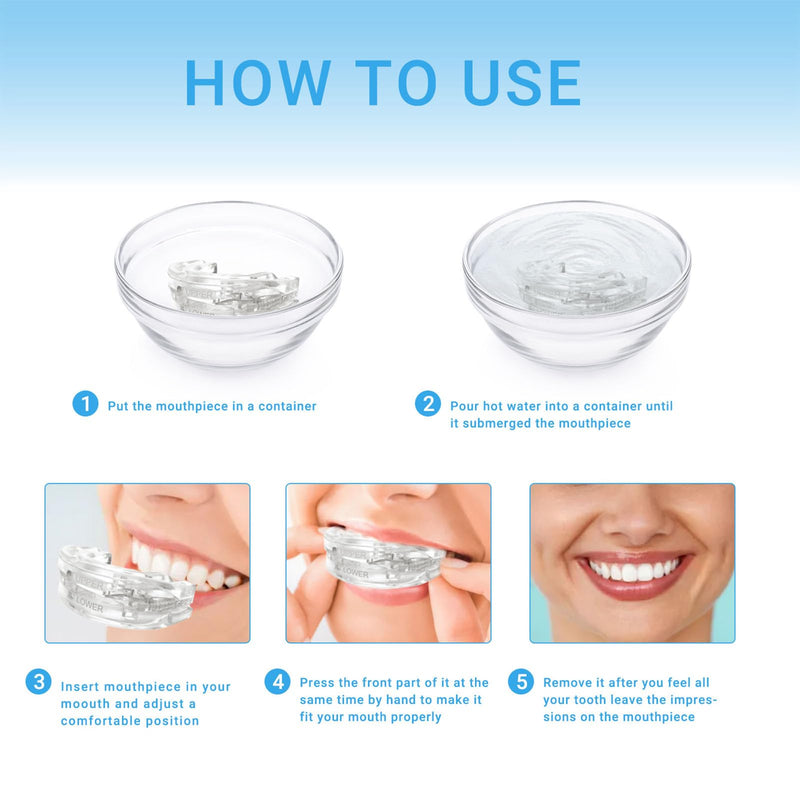 HOW TO USE

1 Put the mouthpiece in a container

2 Pour hot water into a container until it submerged the mouthpiece

UPPER
LOWER

UPPER
LOWER

3 Insert mouthpiece in your moouth and adjust a comfortable position

4 Press the front part of it at the same time by hand to make it fit your mouth properly

5 Remove it after you feel all your tooth leave the impressions on the mouthpiece