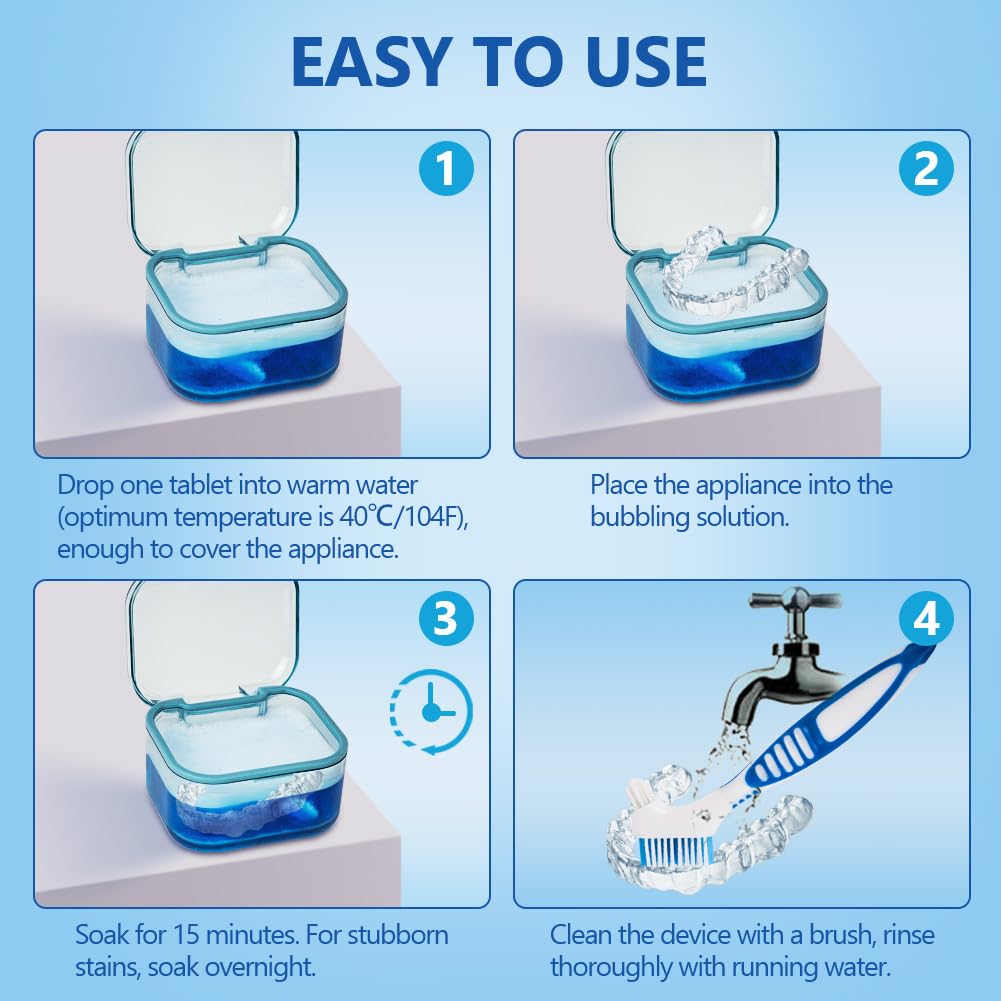 EASY TO USE

1

Drop one tablet into warm water (optimum temperature is 40℃/104F), enough to cover the appliance.

2

Place the appliance into the bubbling solution.

3

Soak for 15 minutes. For stubborn stains, soak overnight.

4

Clean the device with a brush, rinse thoroughly with running water.