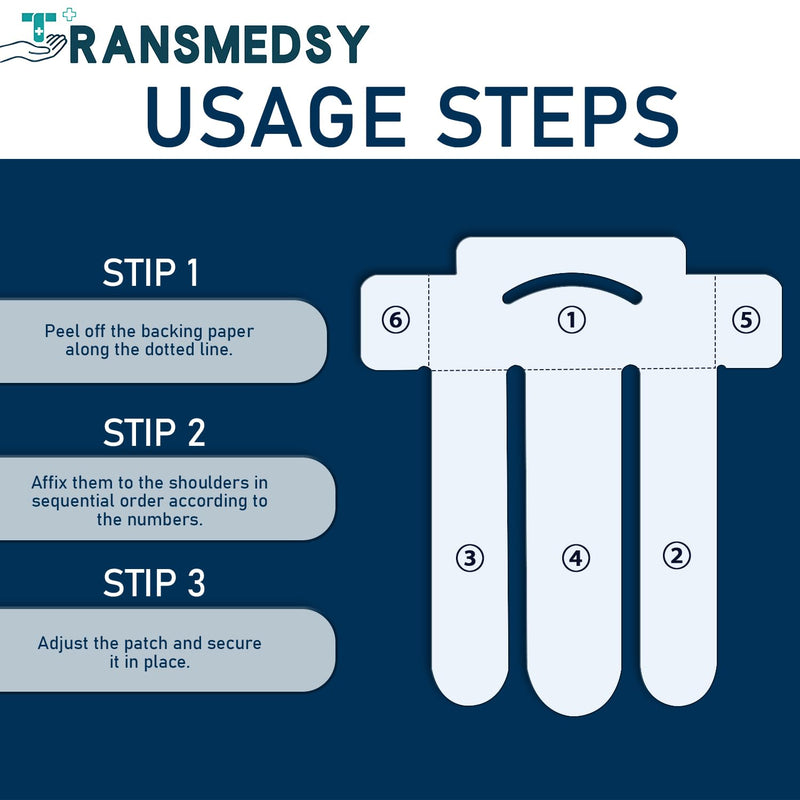 TRANSMEDSY

USAGE STEPS

STIP 1

Peel off the backing paper along the dotted line.

STIP 2

Affix them to the shoulders in sequential order according to the numbers.

STIP 3

Adjust the patch and secure it in place.

⑥ ① ⑤

③ ④ ②