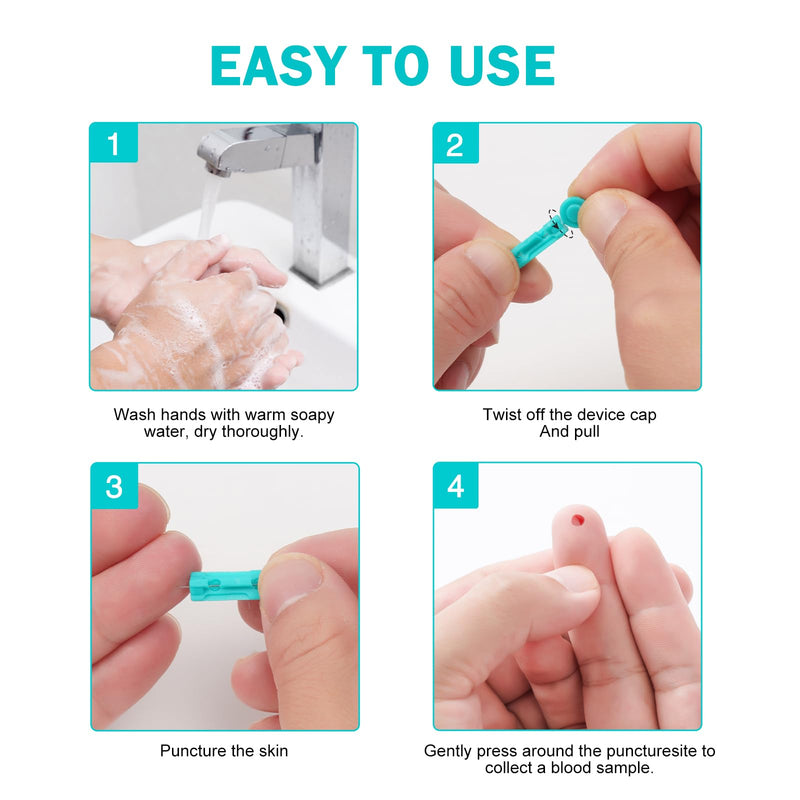 EASY TO USE

1

Wash hands with warm soapy water, dry thoroughly.

2

Twist off the device cap And pull

3

Puncture the skin

4

Gently press around the puncturesite to collect a blood sample.