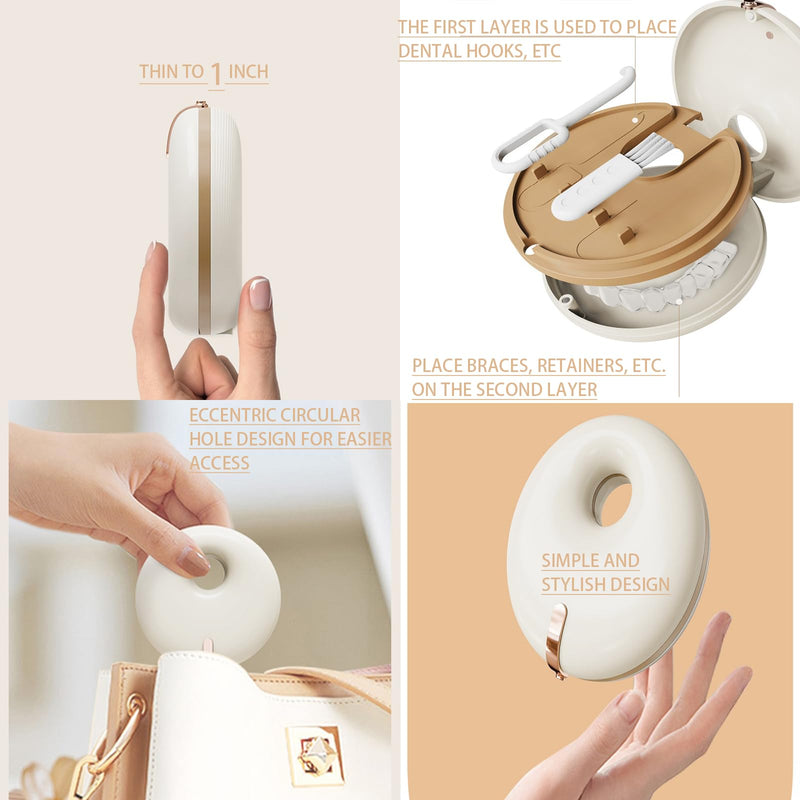 THIN TO 1 INCH

THE FIRST LAYER IS USED TO PLACE DENTAL HOOKS, ETC

PLACE BRACES, RETAINERS, ETC. ON THE SECOND LAYER

ECCENTRIC CIRCULAR HOLE DESIGN FOR EASIER ACCESS

SIMPLE AND STYLISH DESIGN