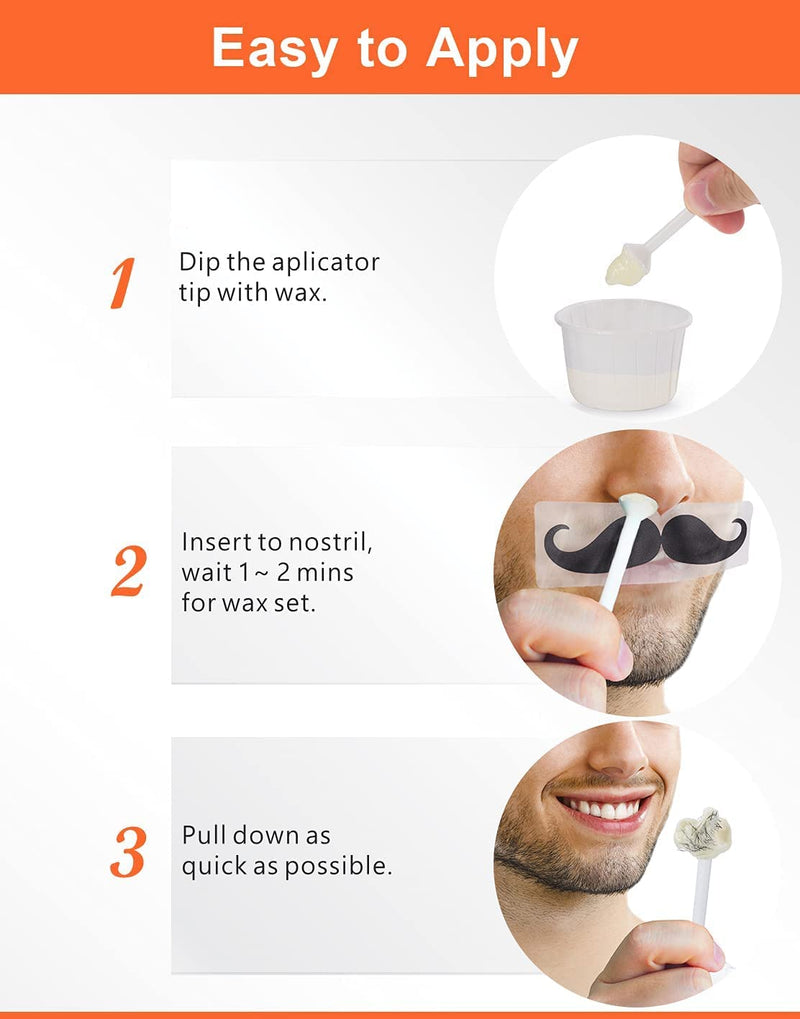 Easy to Apply

1 Dip the aplicator tip with wax.

2 Insert to nostril, wait 1 ~ 2 mins for wax set.

3 Pull down as quick as possible.