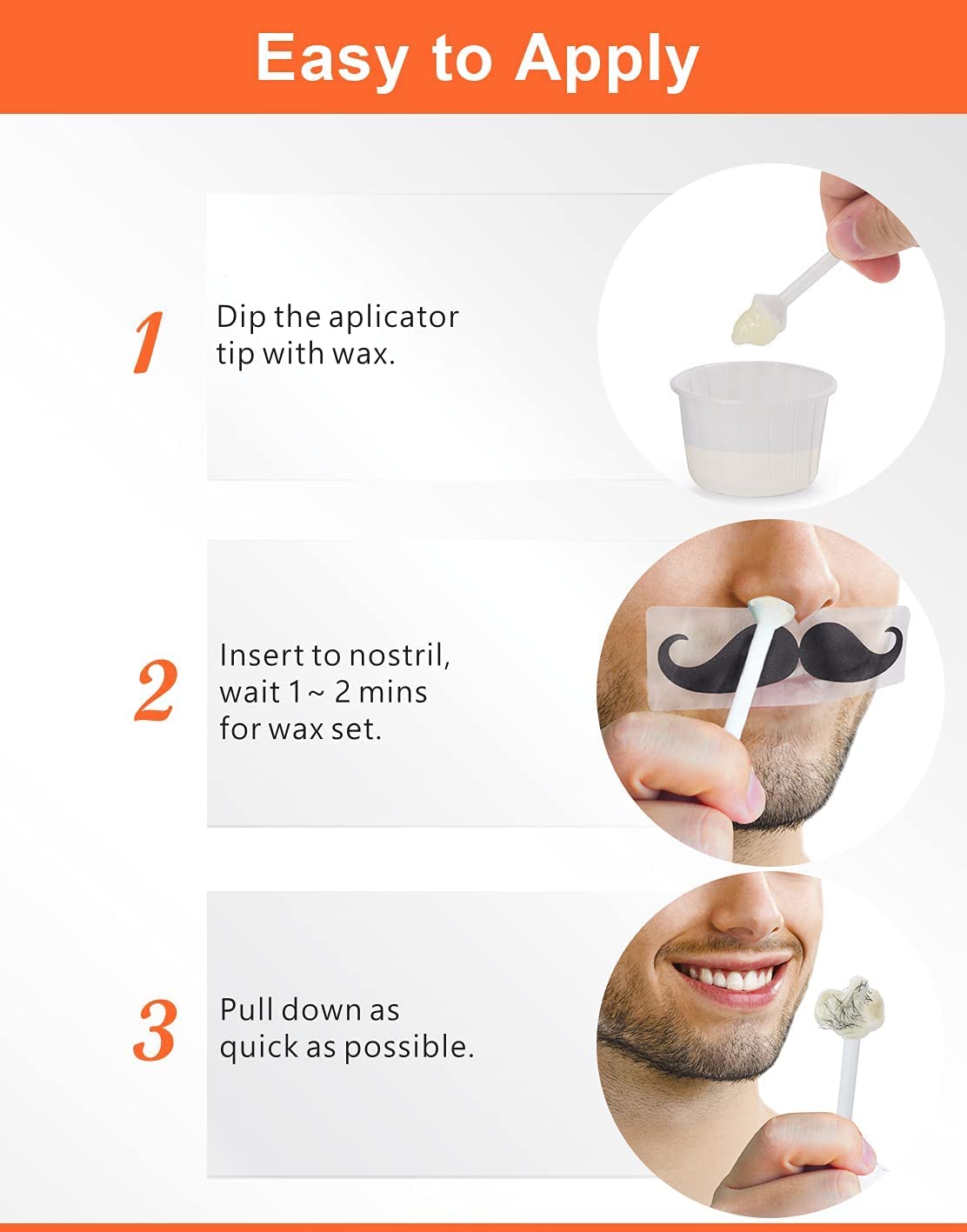 Easy to Apply

1 Dip the aplicator tip with wax.

2 Insert to nostril, wait 1~ 2 mins for wax set.

3 Pull down as quick as possible.