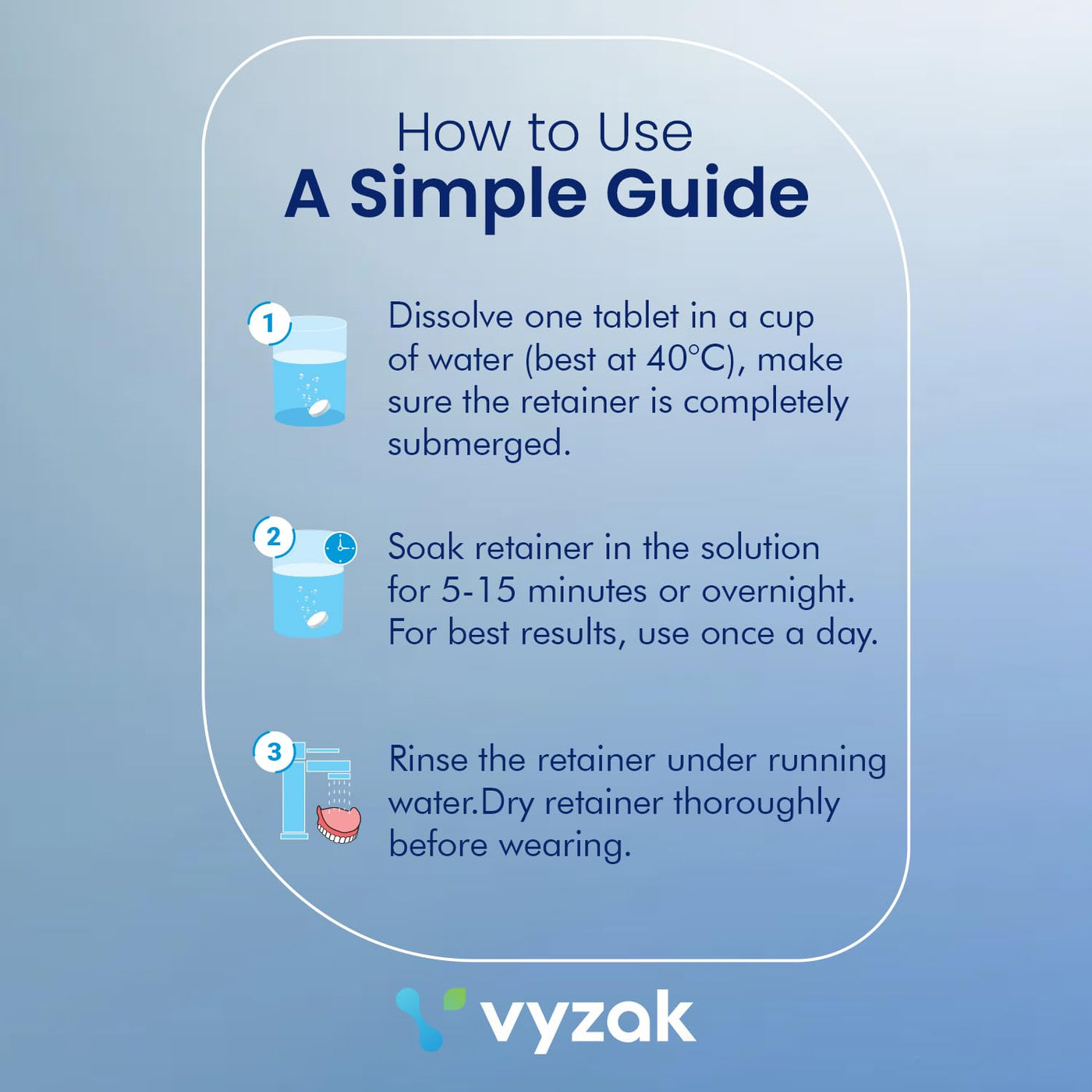 How to Use
A Simple Guide

1

Dissolve one tablet in a cup of water (best at 40°C), make sure the retainer is completely submerged.

2

Soak retainer in the solution for 5-15 minutes or overnight. For best results, use once a day.

3

Rinse the retainer under running water.Dry retainer thoroughly before wearing.

vyzak