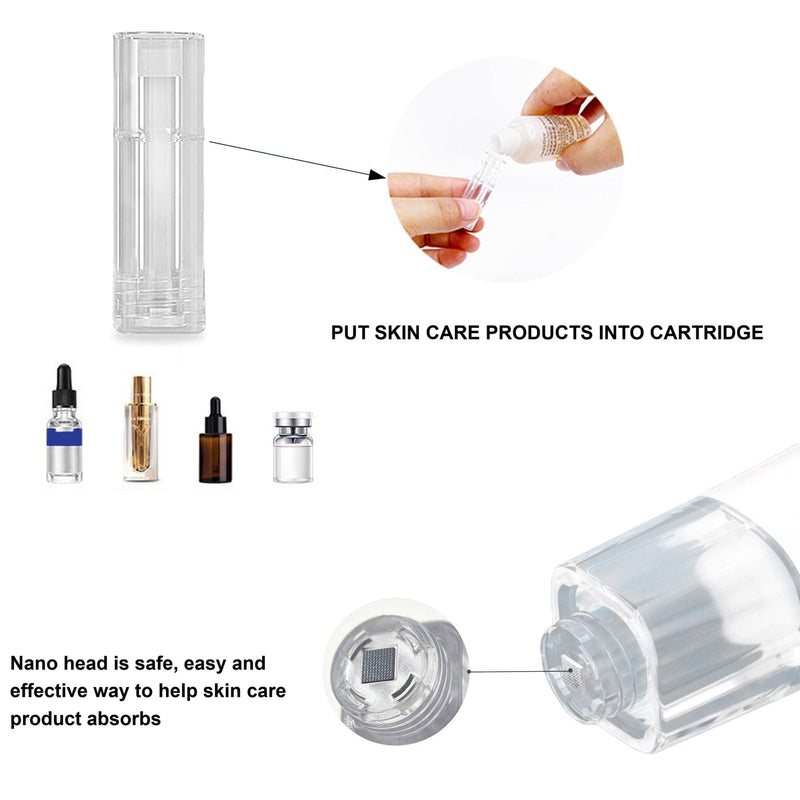 PUT SKIN CARE PRODUCTS INTO CARTRIDGE

Nano head is safe, easy and effective way to help skin care product absorbs