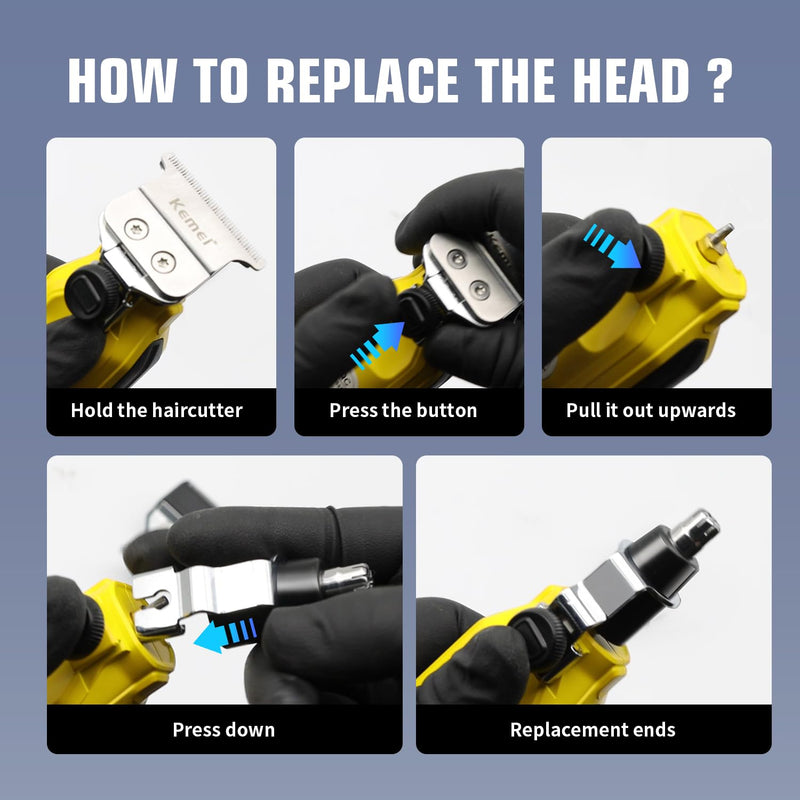 HOW TO REPLACE THE HEAD ?

Kemei

Hold the haircutter

Press the button

Pull it out upwards

Press down

Replacement ends