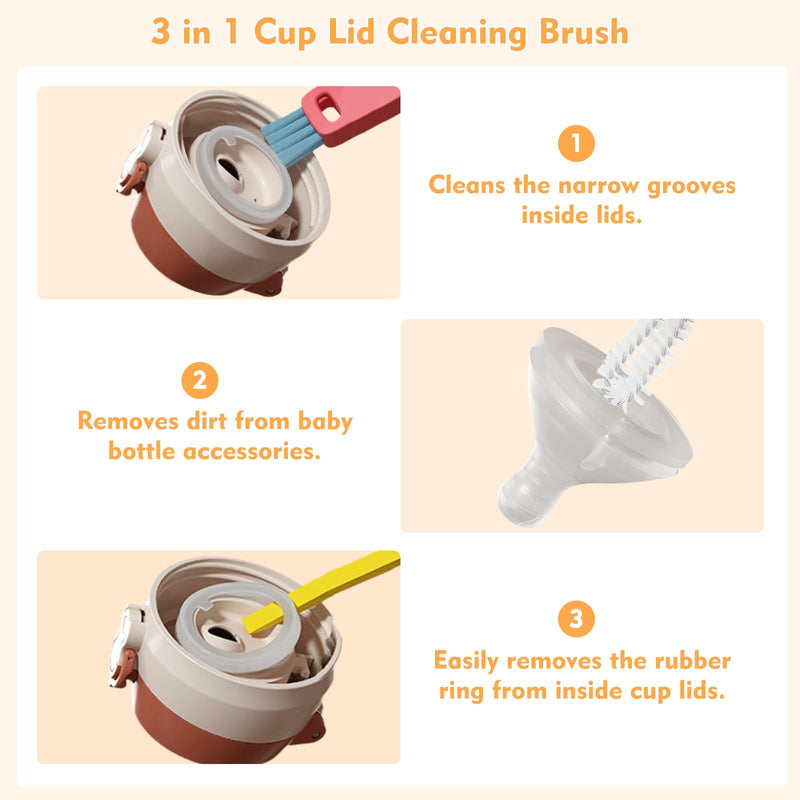 3 in 1 Cup Lid Cleaning Brush

1
Cleans the narrow grooves inside lids.

2
Removes dirt from baby bottle accessories.

3
Easily removes the rubber ring from inside cup lids.