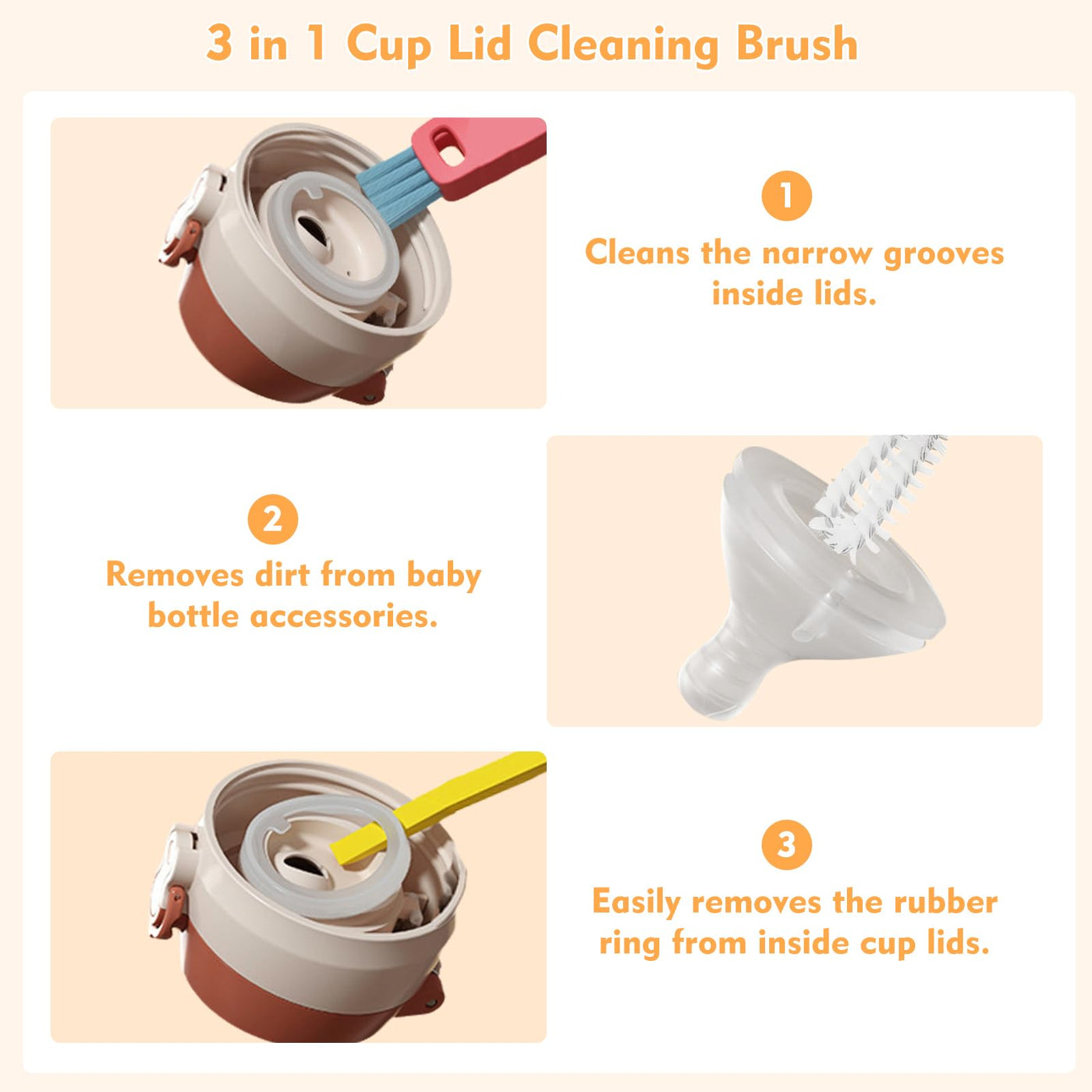 3 in 1 Cup Lid Cleaning Brush

1
Cleans the narrow grooves inside lids.

2
Removes dirt from baby bottle accessories.

3
Easily removes the rubber ring from inside cup lids.