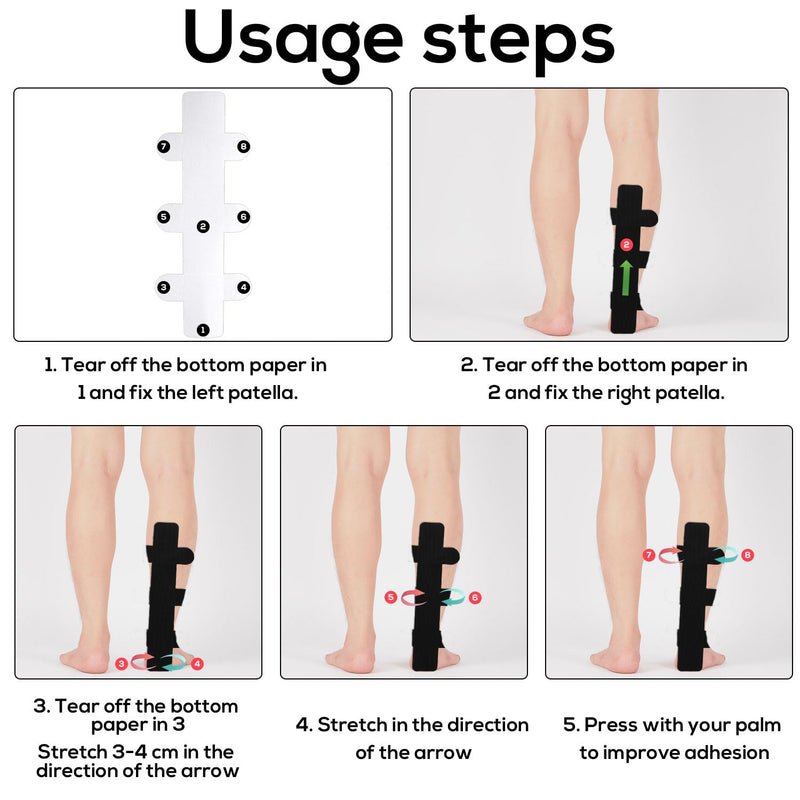 Usage steps

7 8
5 2 6
3 4
1

2

1. Tear off the bottom paper in 1 and fix the left patella.

2. Tear off the bottom paper in 2 and fix the right patella.

3 4

5 6

7 8

3. Tear off the bottom paper in 3
Stretch 3-4 cm in the direction of the arrow

4. Stretch in the direction of the arrow

5. Press with your palm to improve adhesion