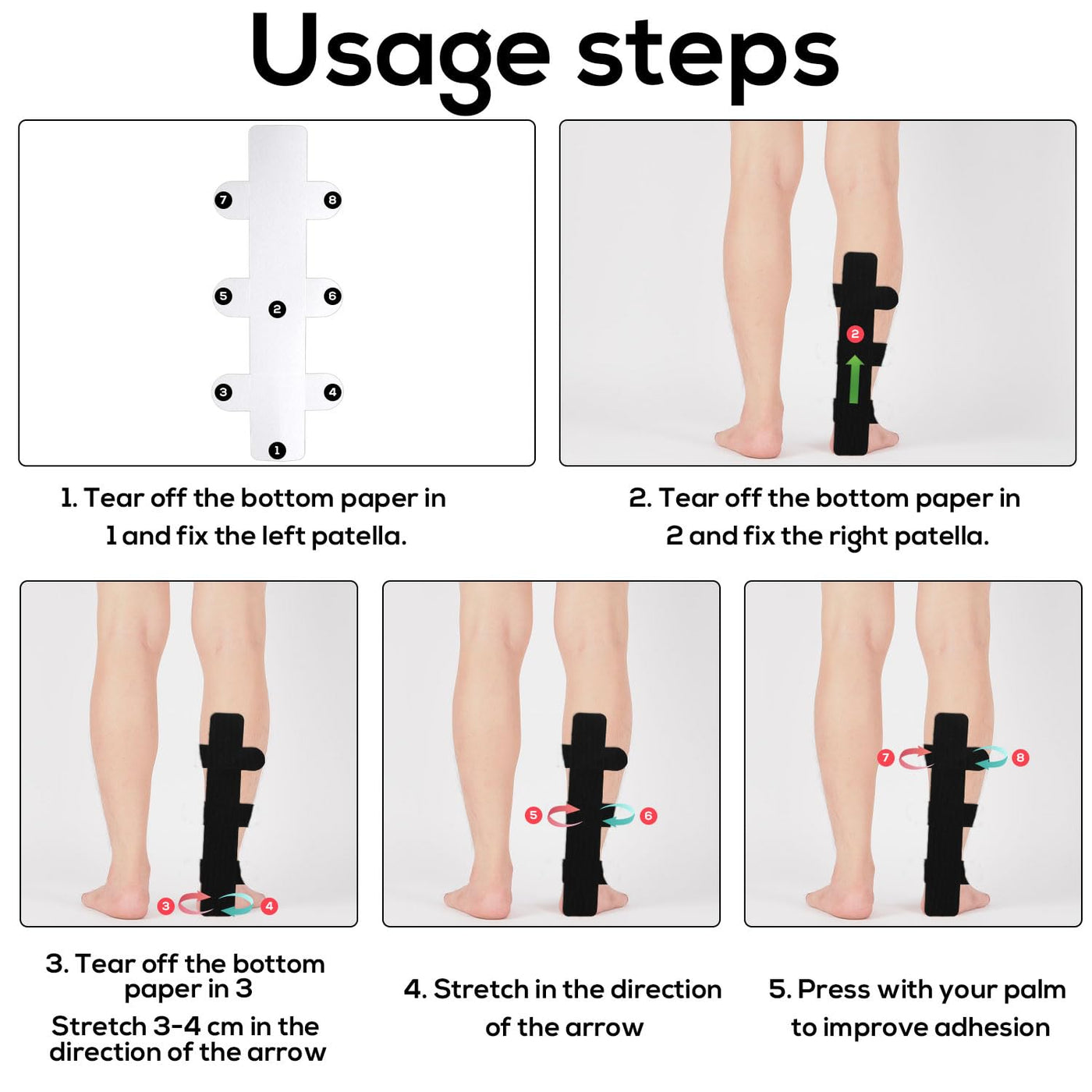 Usage steps

7 8
5 2 6
3 4
1

2

1. Tear off the bottom paper in 1 and fix the left patella.

2. Tear off the bottom paper in 2 and fix the right patella.

3 4

5 6

7 8

3. Tear off the bottom paper in 3
Stretch 3-4 cm in the direction of the arrow

4. Stretch in the direction of the arrow

5. Press with your palm to improve adhesion