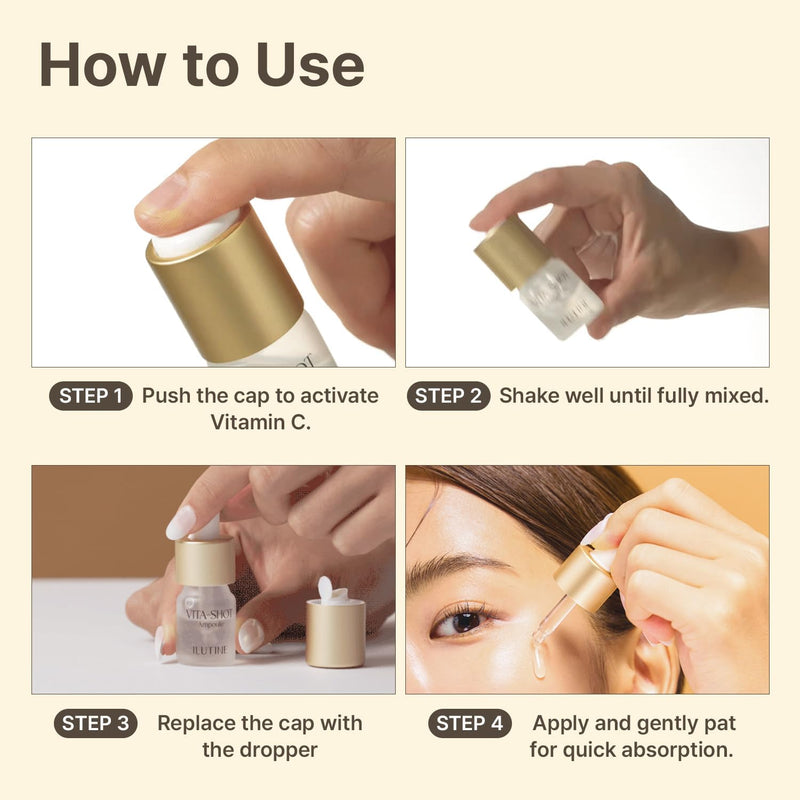 How to Use

STEP 1 Push the cap to activate Vitamin C.

STEP 2 Shake well until fully mixed.

VITA-SHOT
Ampoule
ILUTINE

STEP 3 Replace the cap with the dropper

STEP 4 Apply and gently pat for quick absorption.