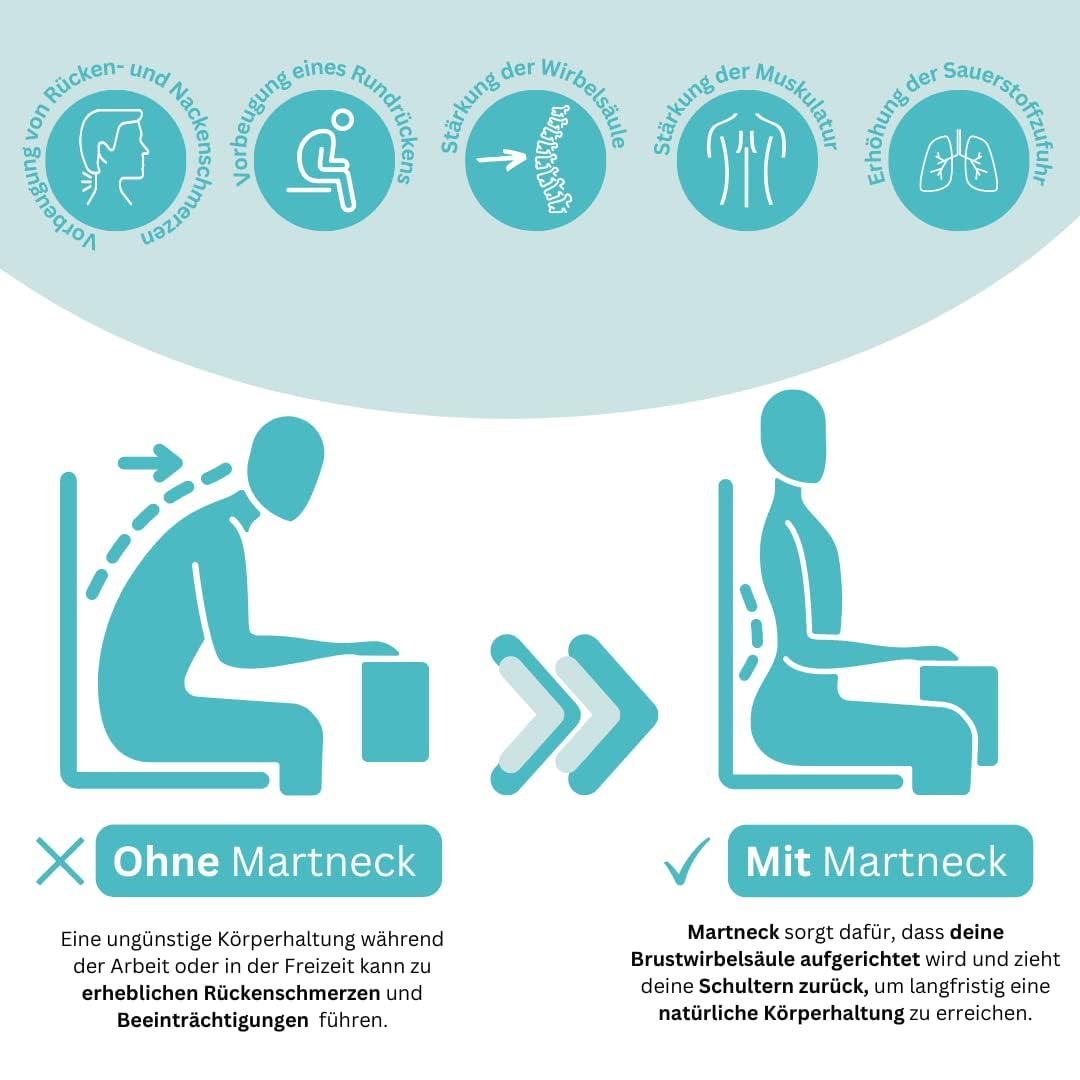 Vorbeugung von Rücken- und Nackenschmerzen

Vorbeugung eines Rundrückens

Stärkung der Wirbelsäule

Stärkung der Muskulatur

Erhöhung der Sauerstoffzufuhr

Ohne Martneck

Eine ungünstige Körperhaltung während der Arbeit oder in der Freizeit kann zu erheblichen Rückenschmerzen und Beeinträchtigungen führen.

Mit Martneck

Martneck sorgt dafür, dass deine Brustwirbelsäule aufgerichtet wird und zieht deine Schultern zurück, um langfristig eine natürliche Körperhaltung zu erreichen.