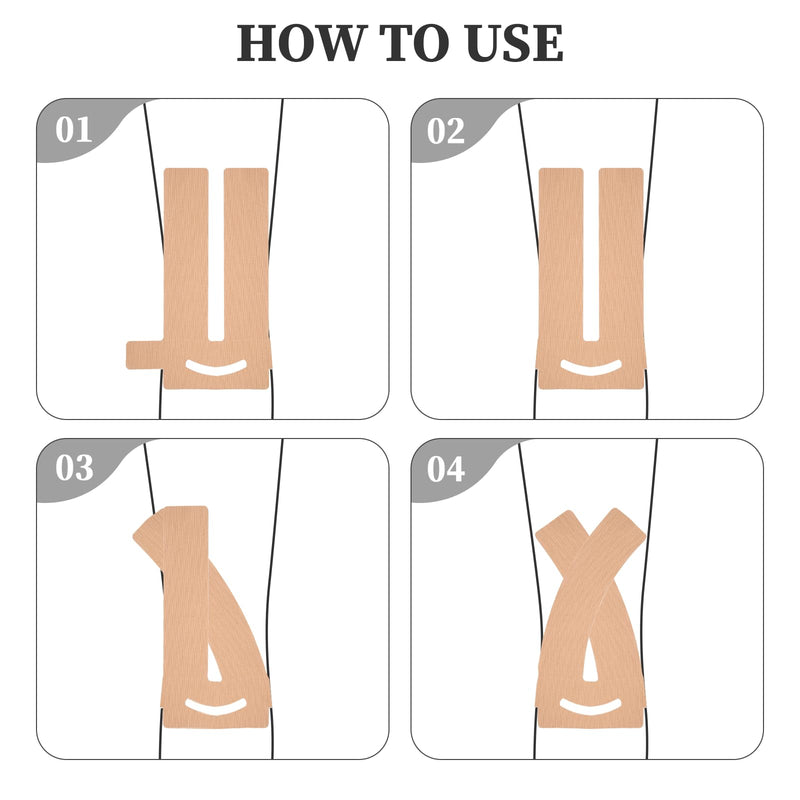 HOW TO USE

01

02

03

04