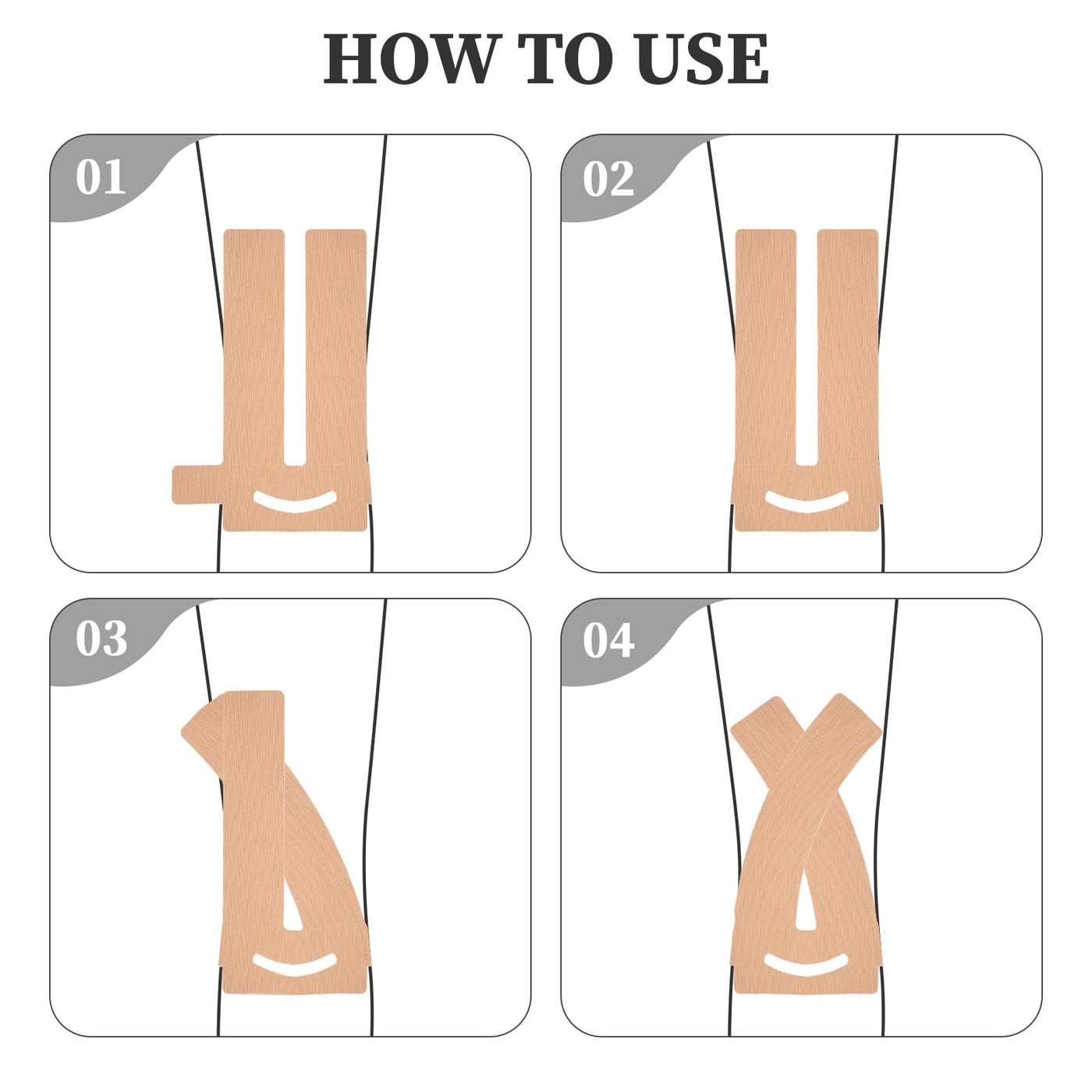 HOW TO USE

01

02

03

04