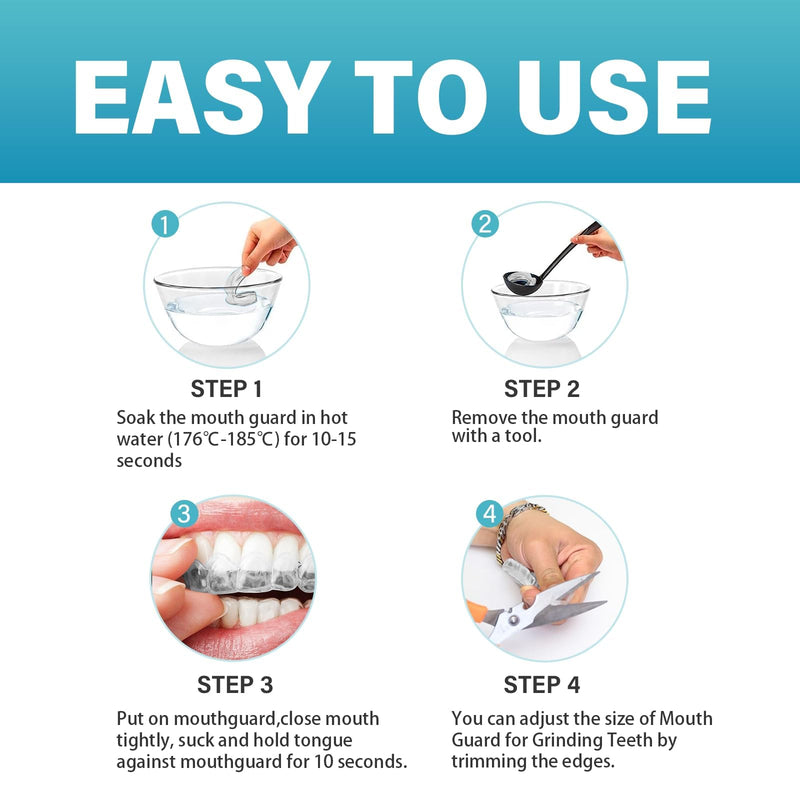 EASY TO USE

1

STEP 1
Soak the mouth guard in hot water (176℃-185℃) for 10-15 seconds

2

STEP 2
Remove the mouth guard with a tool.

3

STEP 3
Put on mouthguard,close mouth tightly, suck and hold tongue against mouthguard for 10 seconds.

4

STEP 4
You can adjust the size of Mouth Guard for Grinding Teeth by trimming the edges.