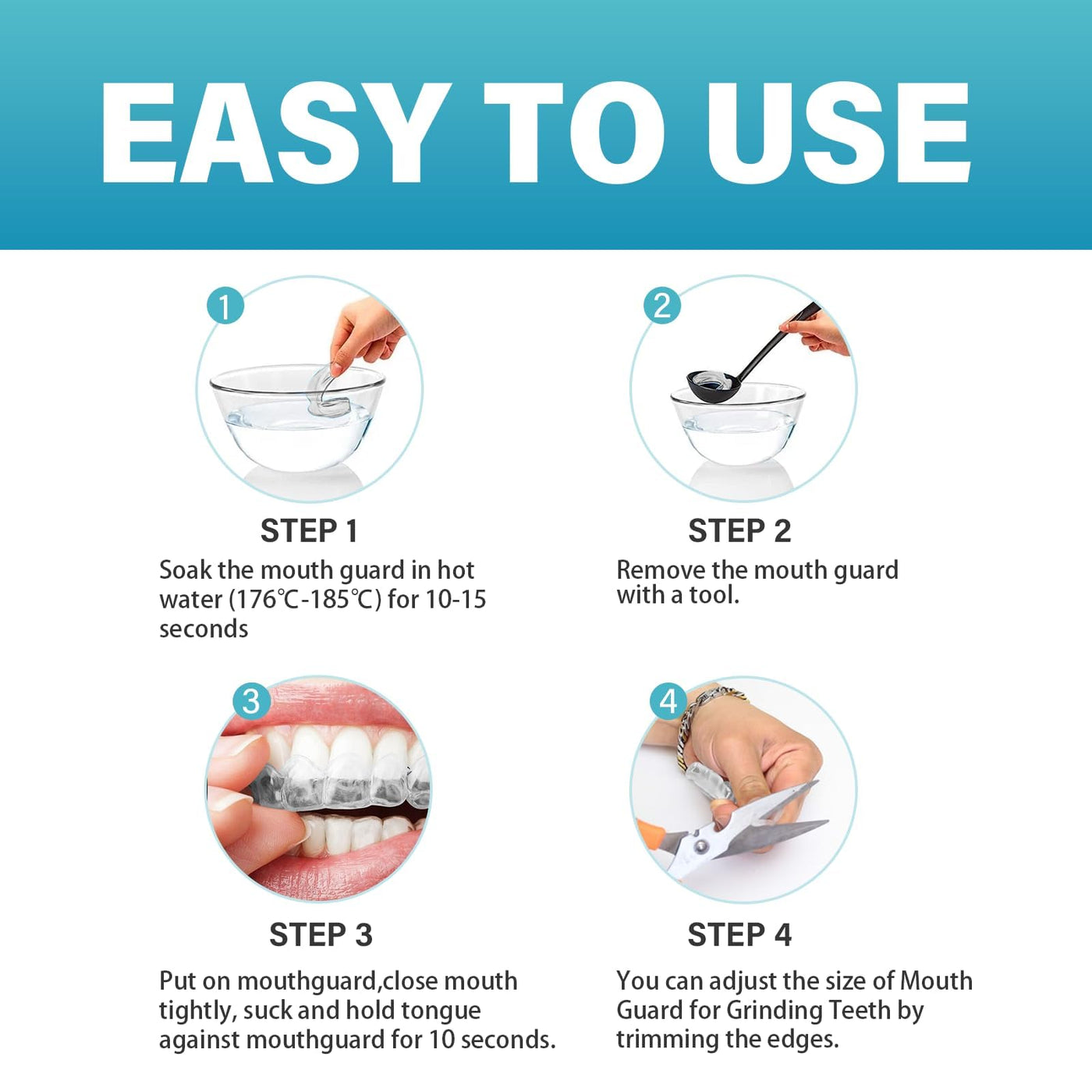 EASY TO USE

1

STEP 1
Soak the mouth guard in hot water (176℃-185℃) for 10-15 seconds

2

STEP 2
Remove the mouth guard with a tool.

3

STEP 3
Put on mouthguard,close mouth tightly, suck and hold tongue against mouthguard for 10 seconds.

4

STEP 4
You can adjust the size of Mouth Guard for Grinding Teeth by trimming the edges.